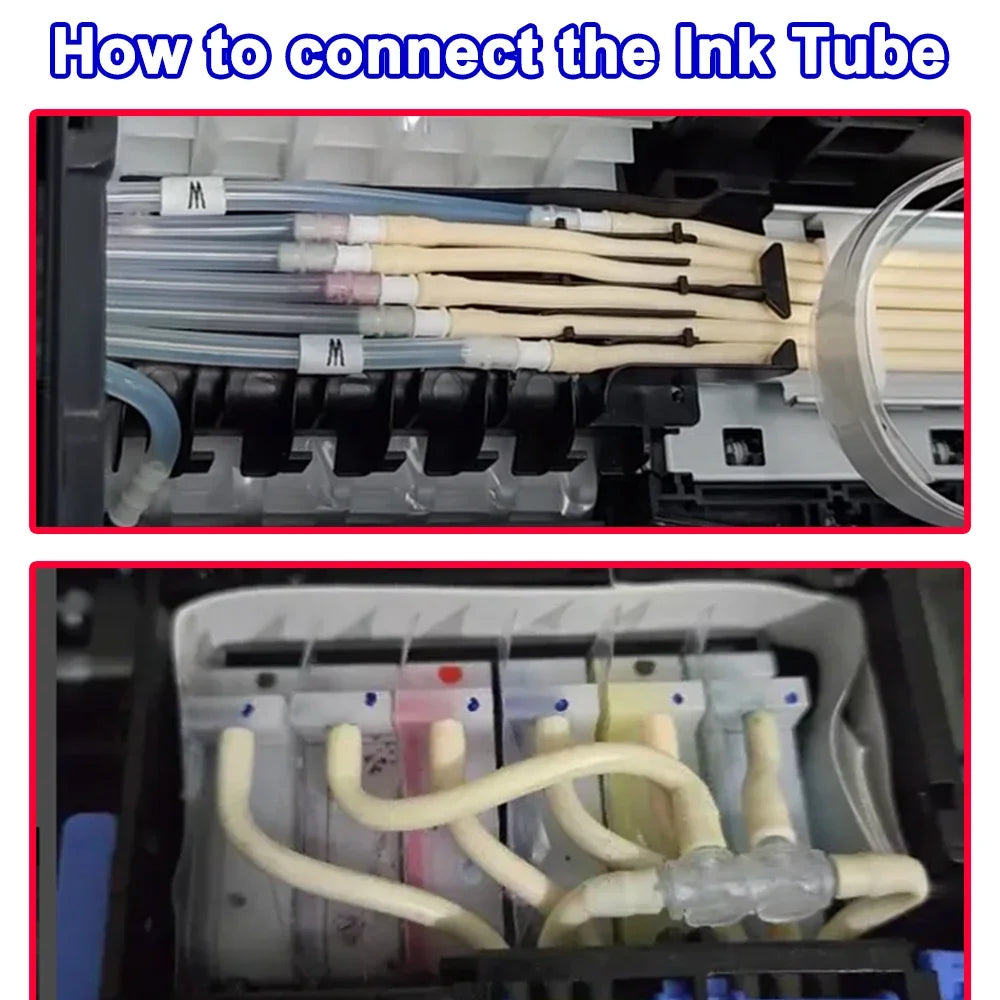 How to connect the Ink Tube

M

M