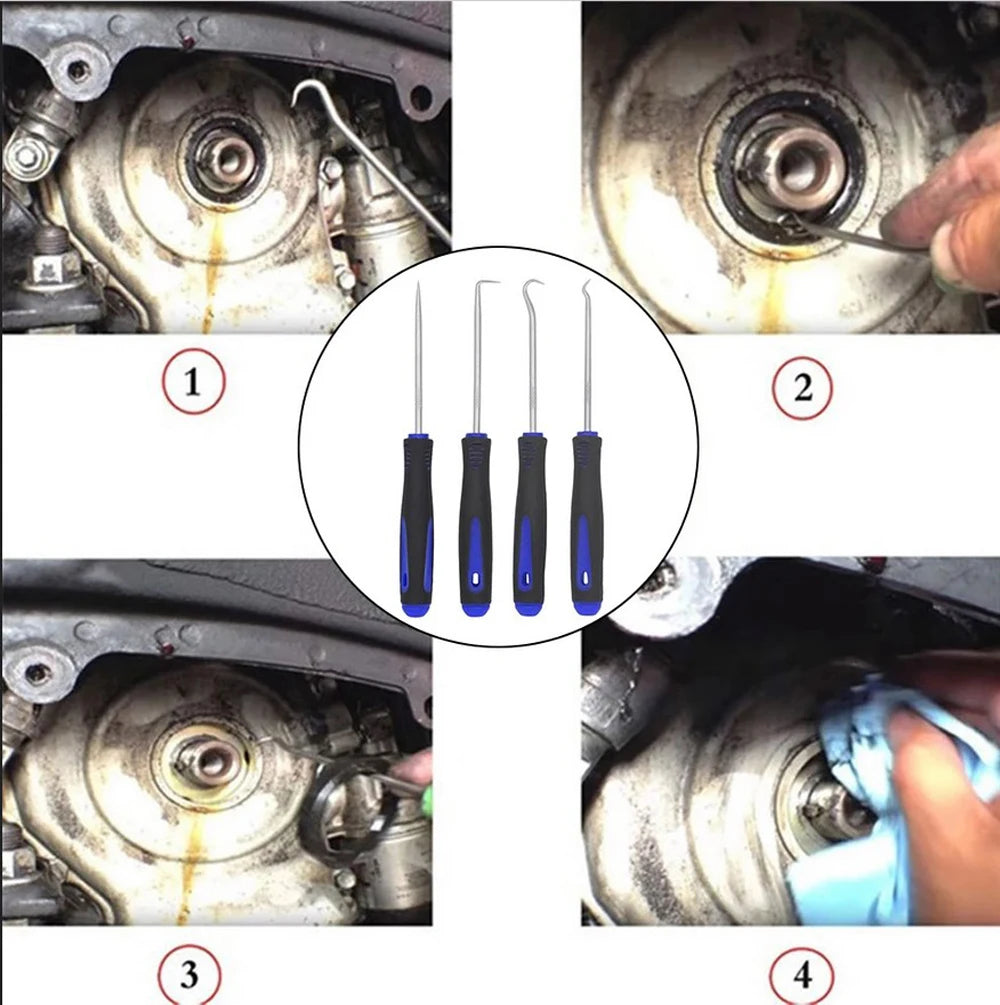 1

2

3

4