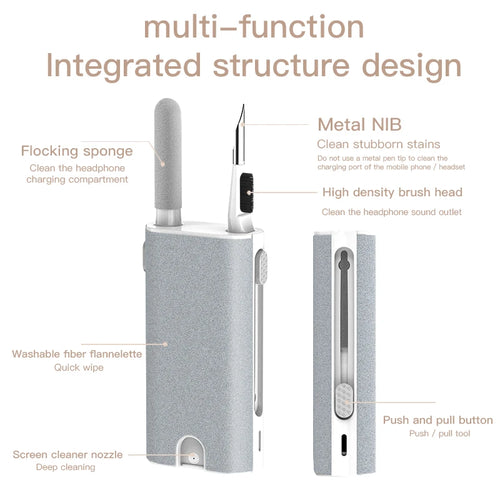 multi–function
Integrated structure design

Flocking sponge
Clean the headphone charging compartment

Metal NIB
Clean stubborn stains
Do not use a metal pen tip to clean the charging port of the mobile phone / headset

High density brush head
Clean the headphone sound outlet

Washable fiber flannelette
Quick wipe

Push and pull button
Push / pull tool

Screen cleaner nozzle
Deep cleaning