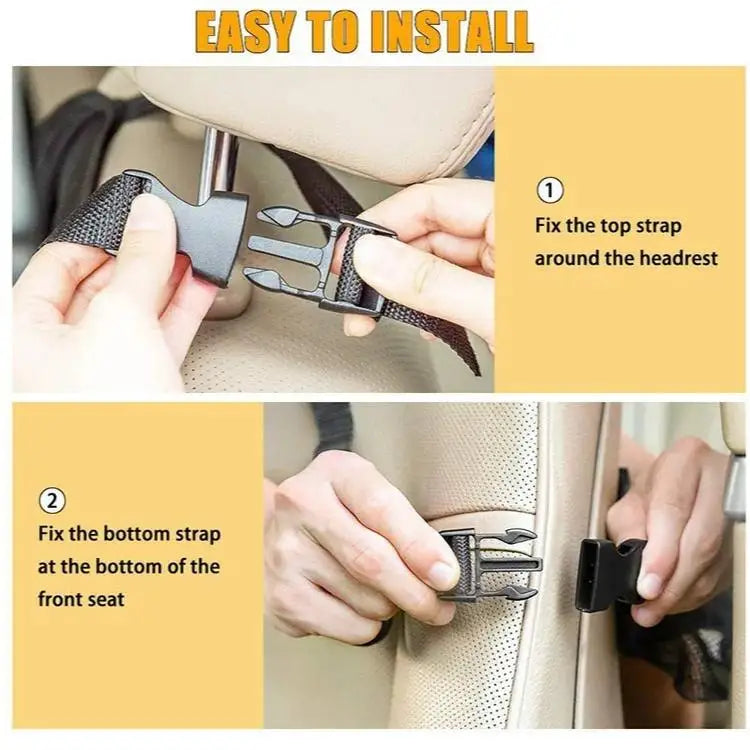 EASY TO INSTALL

① Fix the top strap around the headrest

② Fix the bottom strap at the bottom of the front seat