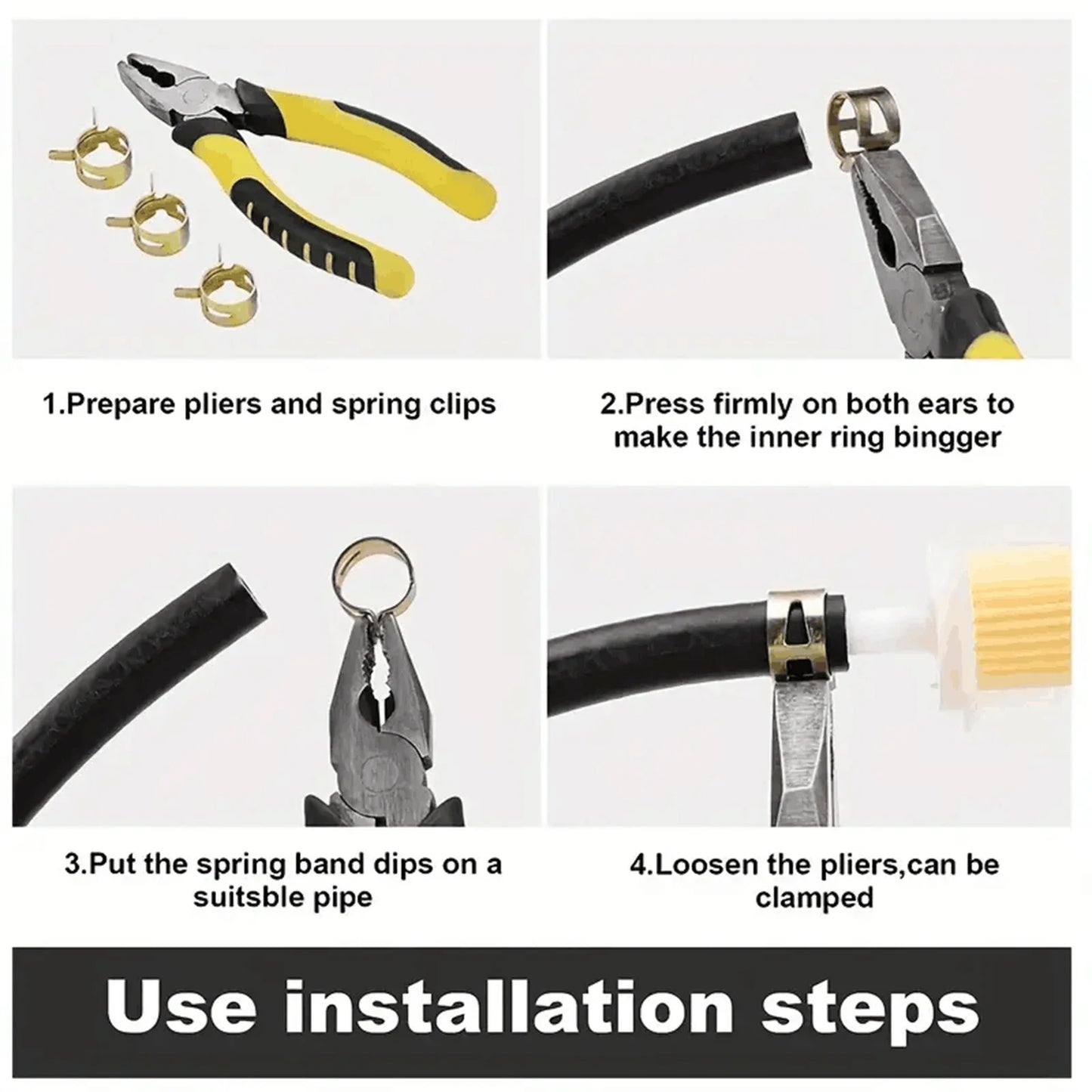 1.Prepare pliers and spring clips

2.Press firmly on both ears to make the inner ring bingger

3.Put the spring band dips on a suitsble pipe

4.Loosen the pliers,can be clamped

Use installation steps