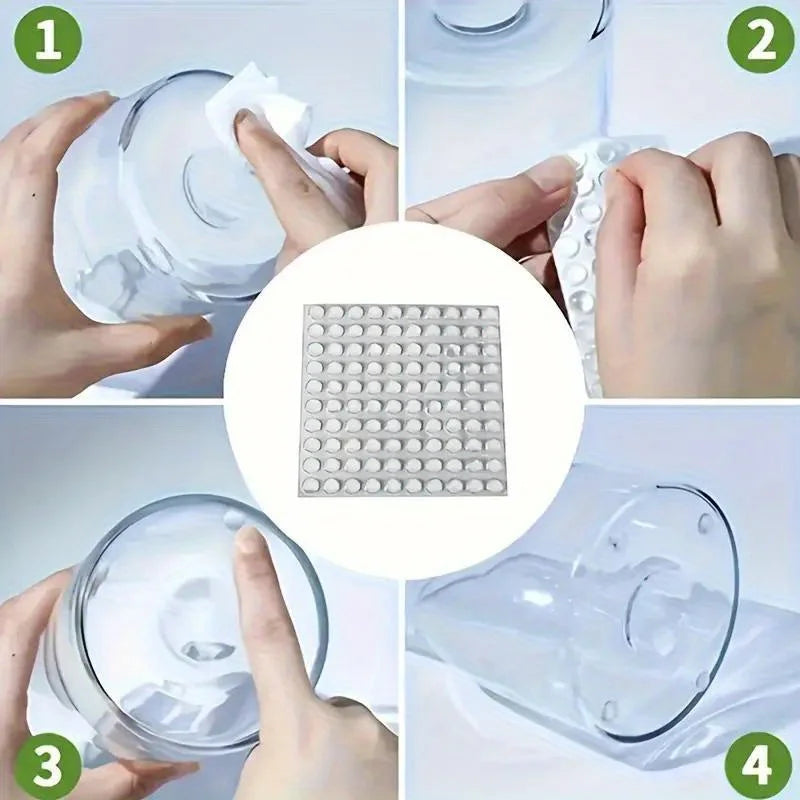 1

2

3

4