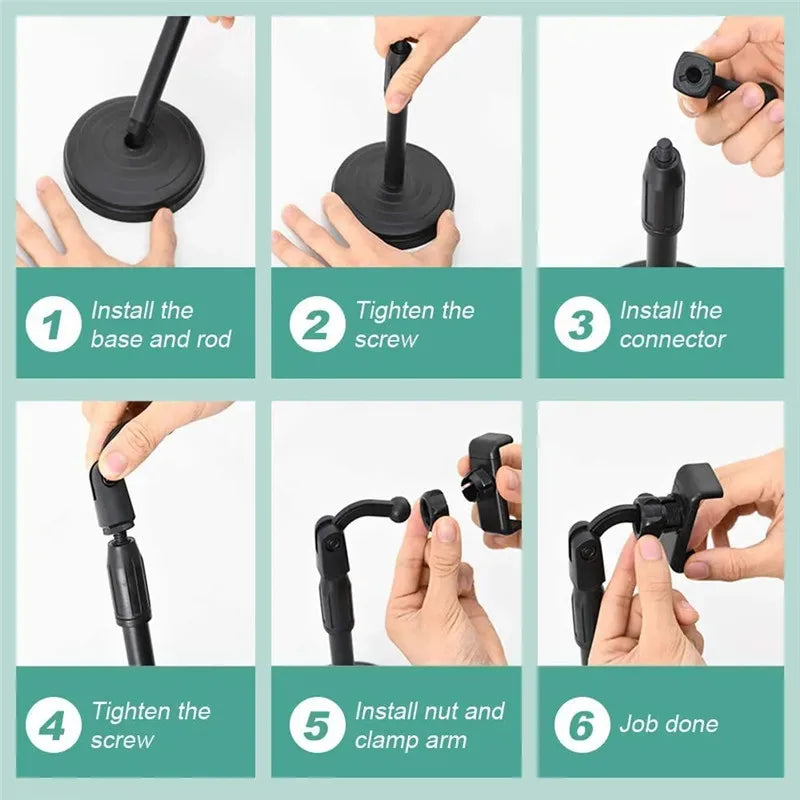 1 Install the base and rod

2 Tighten the screw

3 Install the connector

4 Tighten the screw

5 Install nut and clamp arm

6 Job done