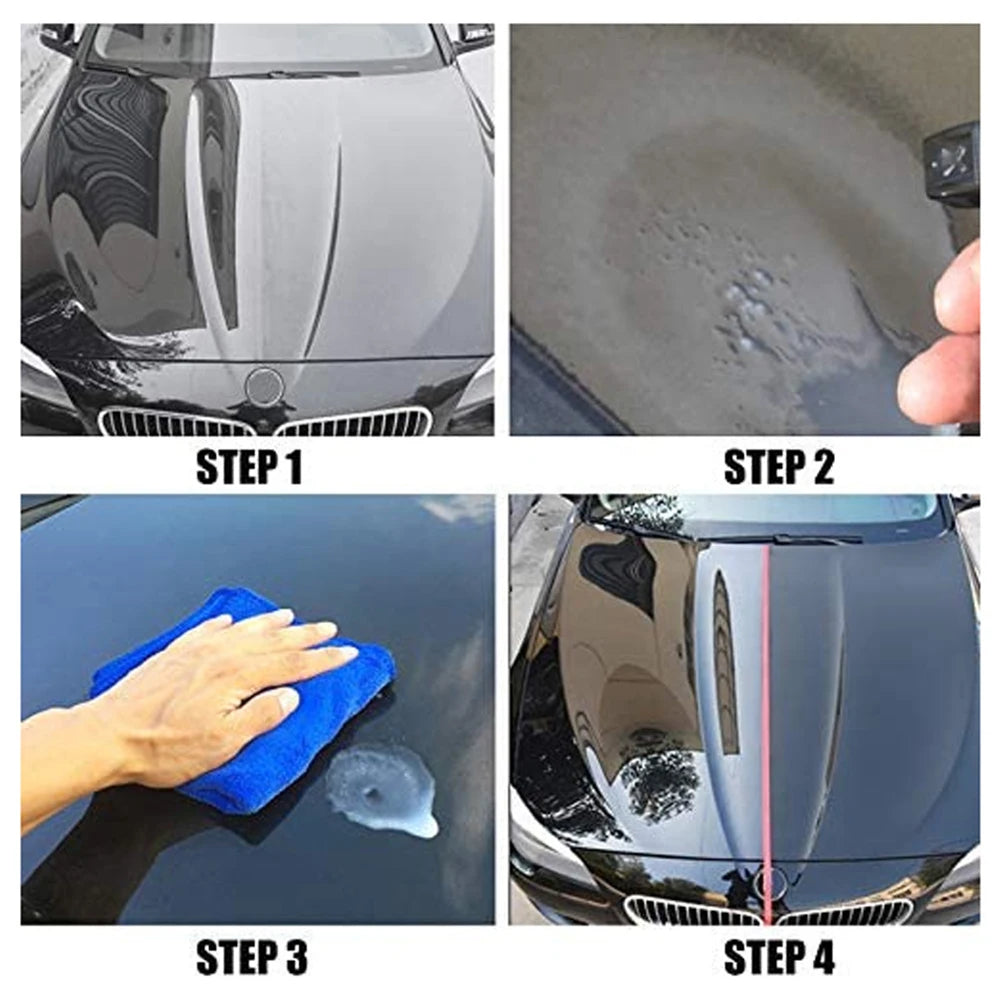 STEP 1

STEP 2

STEP 3

STEP 4