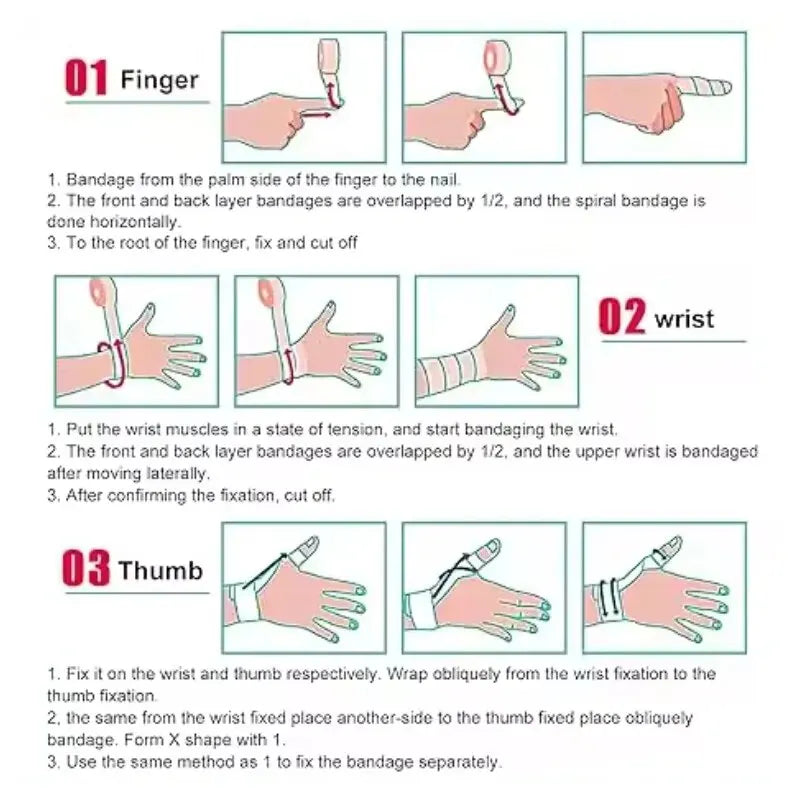 01 Finger

1. Bandage from the palm side of the finger to the nail.
2. The front and back layer bandages are overlapped by 1/2, and the spiral bandage is done horizontally.
3. To the root of the finger, fix and cut off

02 wrist

1. Put the wrist muscles in a state of tension, and start bandaging the wrist.
2. The front and back layer bandages are overlapped by 1/2, and the upper wrist is bandaged after moving laterally.
3. After confirming the fixation, cut off.

03 Thumb

1. Fix it on the wrist and thumb respectively. Wrap obliquely from the wrist fixation to the thumb fixation.
2, the same from the wrist fixed place another-side to the thumb fixed place obliquely bandage. Form X shape with 1.
3. Use the same method as 1 to fix the bandage separately.