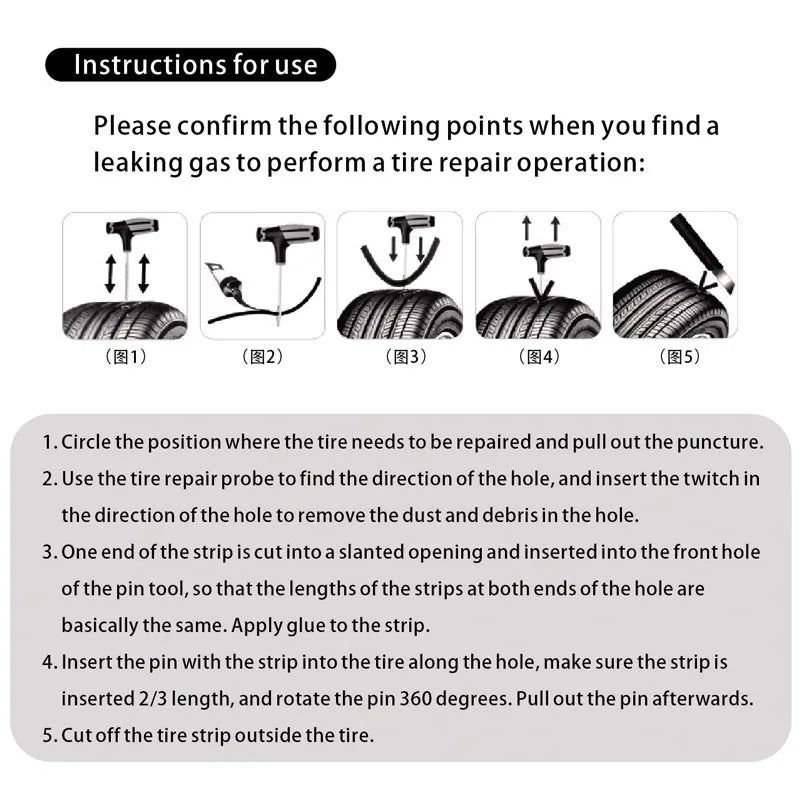 Instructions for use

Please confirm the following points when you find a leaking gas to perform a tire repair operation:

(图1)

(图2)

(图3)

(图4)

(图5)

1. Circle the position where the tire needs to be repaired and pull out the puncture.

2. Use the tire repair probe to find the direction of the hole, and insert the twitch in the direction of the hole to remove the dust and debris in the hole.

3. One end of the strip is cut into a slanted opening and inserted into the front hole of the pin tool, so that the lengths of the strips at both ends of the hole are basically the same. Apply glue to the strip.

4. Insert the pin with the strip into the tire along the hole, make sure the strip is inserted 2/3 length, and rotate the pin 360 degrees. Pull out the pin afterwards.

5. Cut off the tire strip outside the tire.