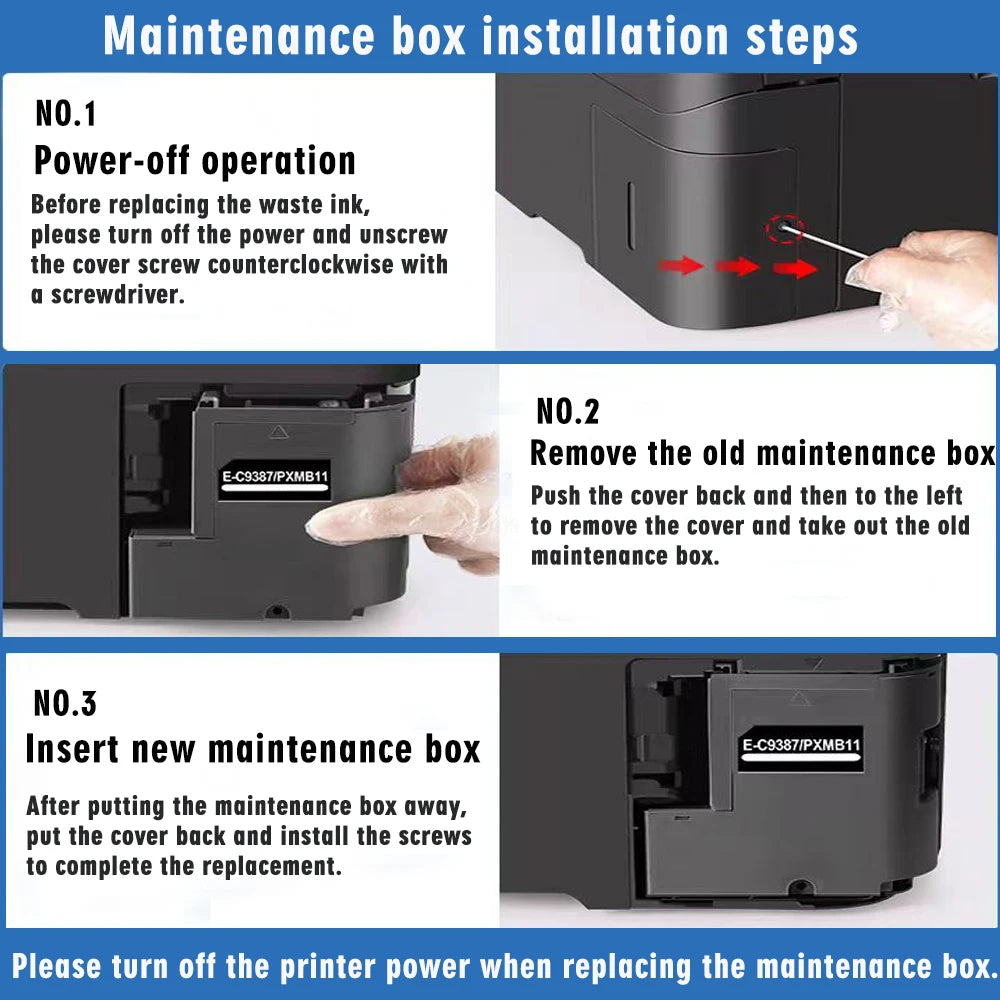 Maintenance box installation steps

NO.1
Power-off operation
Before replacing the waste ink, please turn off the power and unscrew the cover screw counterclockwise with a screwdriver.

E-C9387/PXMB11

NO.2
Remove the old maintenance box
Push the cover back and then to the left to remove the cover and take out the old maintenance box.

NO.3
Insert new maintenance box
After putting the maintenance box away, put the cover back and install the screws to complete the replacement.

E-C9387/PXMB11

Please turn off the printer power when replacing the maintenance box.