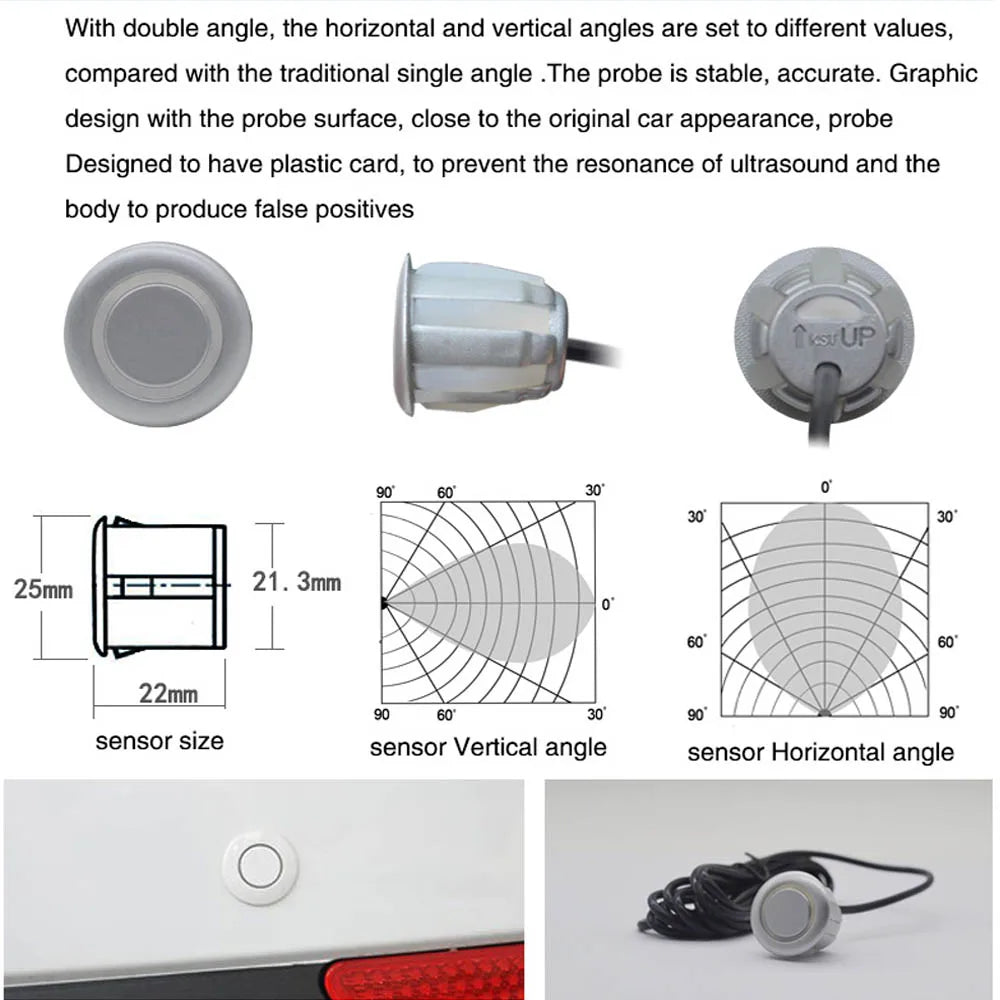 With double angle, the horizontal and vertical angles are set to different values, compared with the traditional single angle .The probe is stable, accurate. Graphic design with the probe surface, close to the original car appearance, probe Designed to have plastic card, to prevent the resonance of ultrasound and the body to produce false positives

UP

25mm

21. 3mm

22mm

sensor size

90° 60° 30°

0°

90 60° 30°

sensor Vertical angle

0°

30° 30°

60° 60°

90° 90°

sensor Horizontal angle