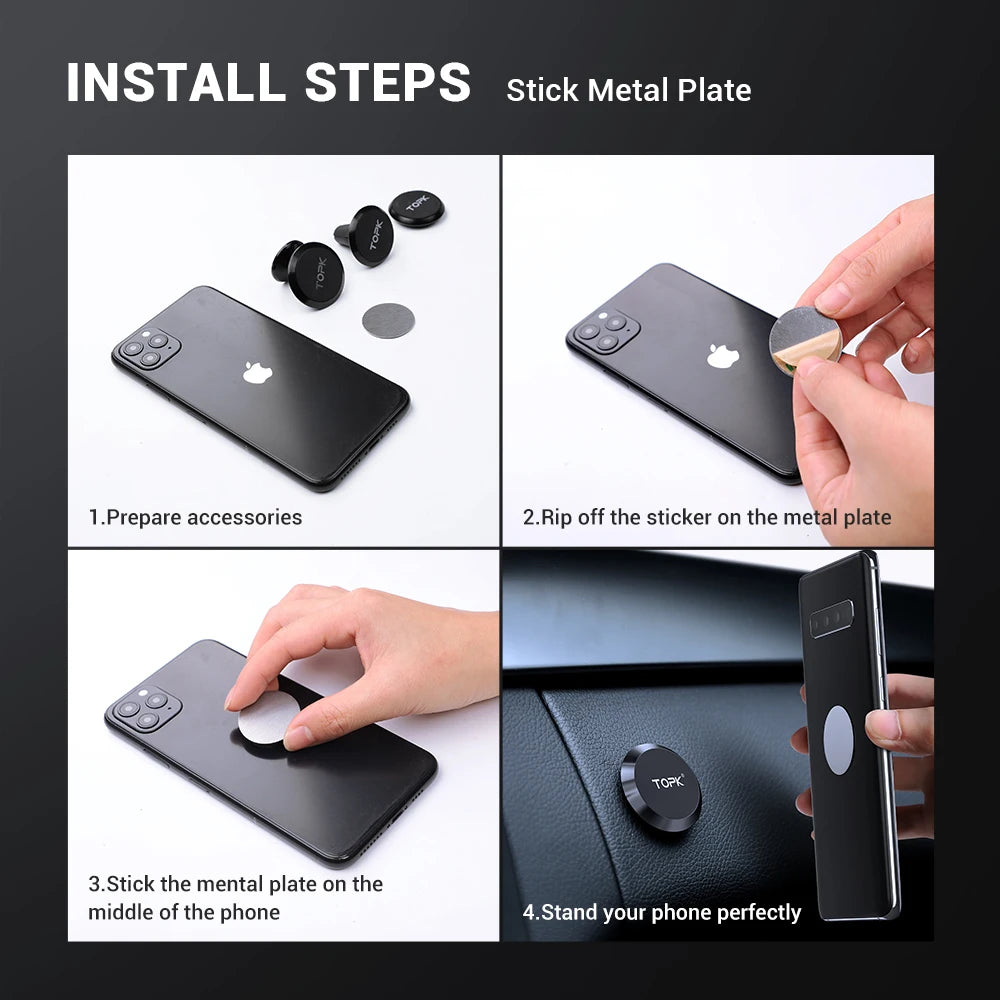 INSTALL STEPS Stick Metal Plate

TOPK

TOPK

TOPK

1.Prepare accessories

2.Rip off the sticker on the metal plate

3.Stick the mental plate on the middle of the phone

TOPK

4.Stand your phone perfectly