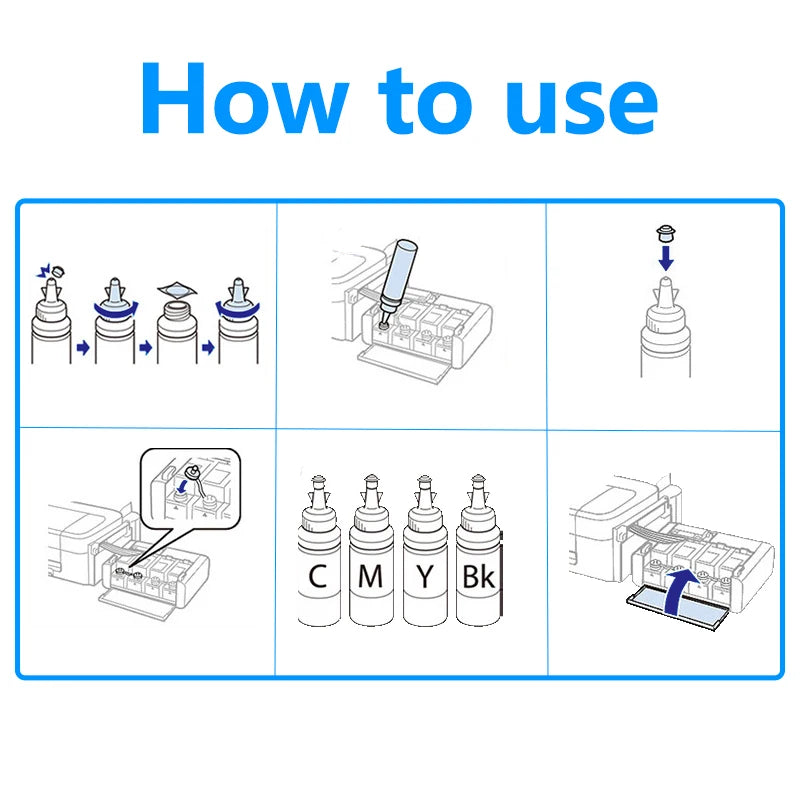 How to use

C M Y Bk