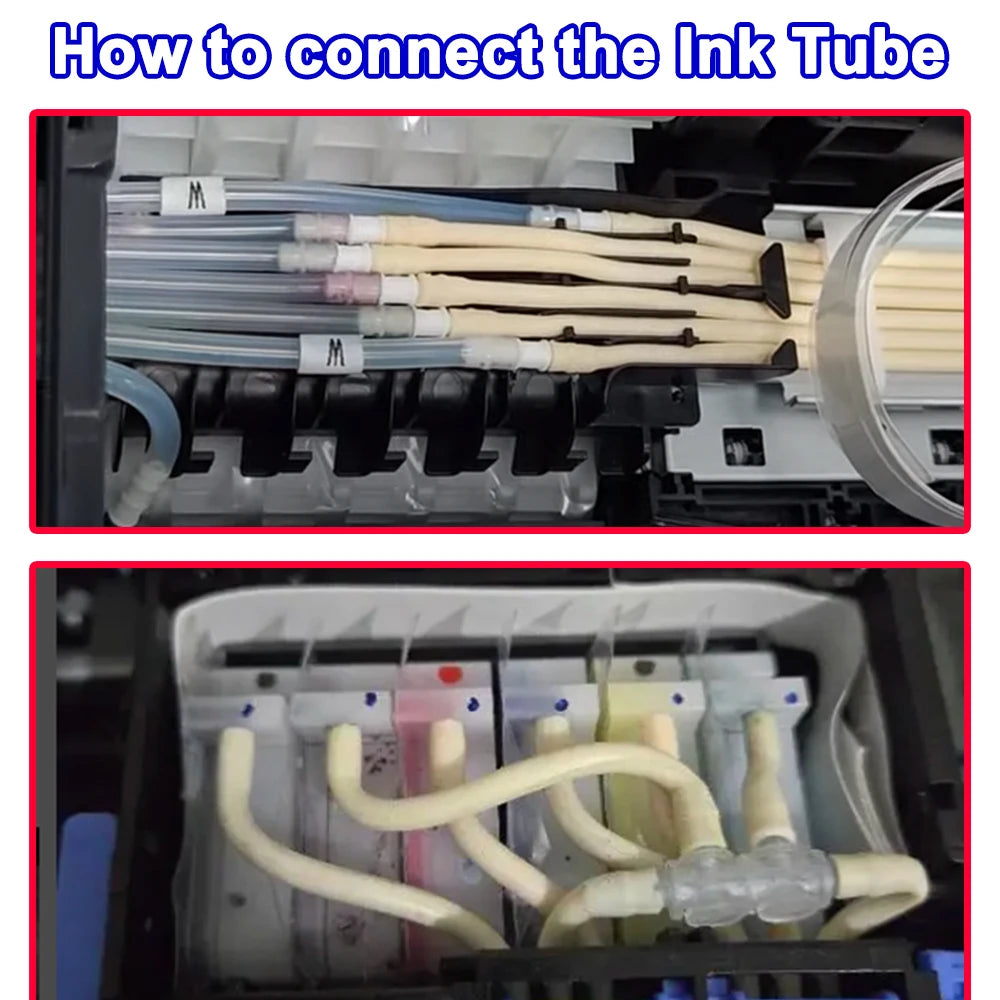 How to connect the Ink Tube

M

M