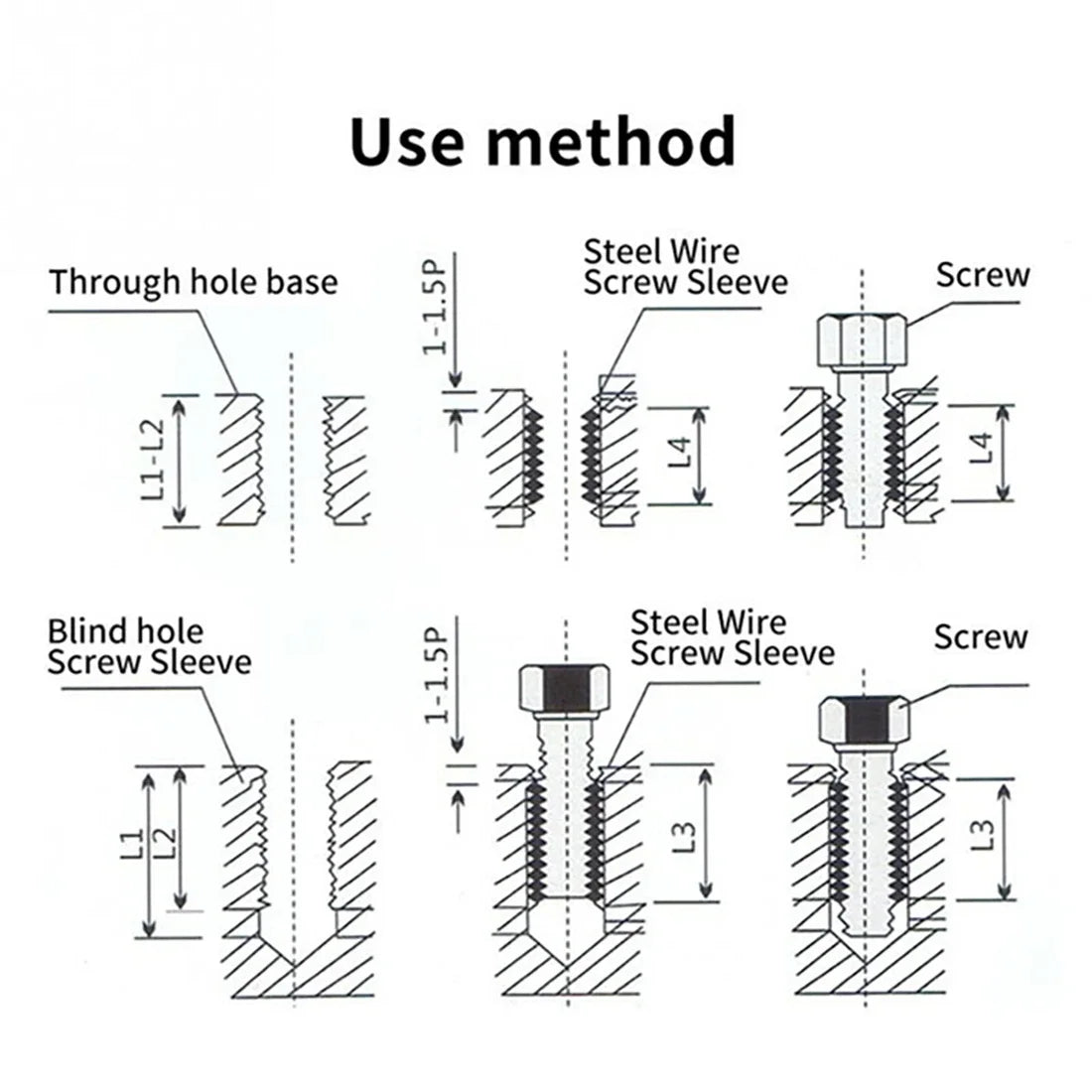 Use method

Through hole base

L1-L2

1-1.5P

Steel Wire
Screw Sleeve

L4

Screw

L4

Blind hole
Screw Sleeve

L1

L2

1-1.5P

Steel Wire
Screw Sleeve

L3

Screw

L3