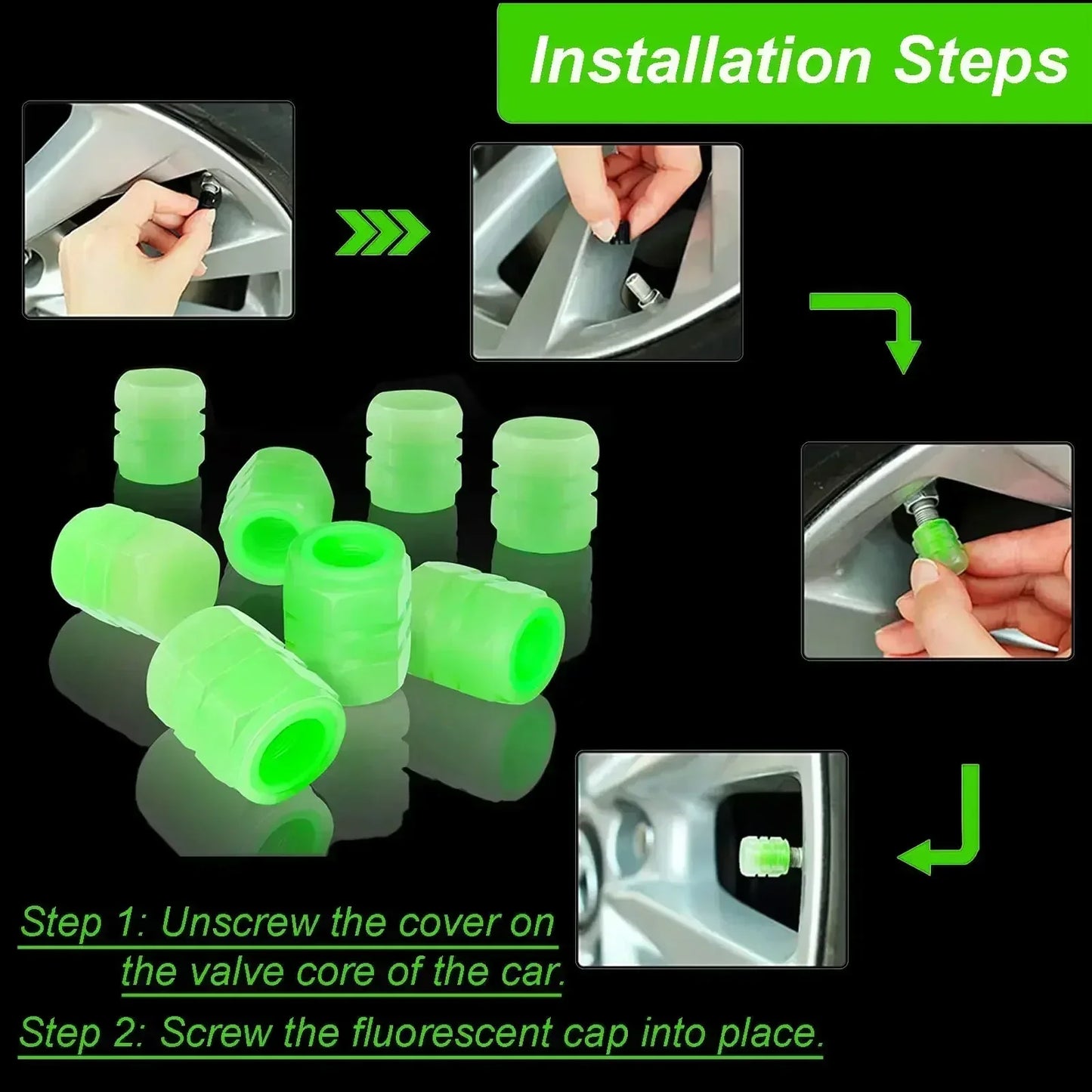 Installation Steps

Step 1: Unscrew the cover on the valve core of the car.

Step 2: Screw the fluorescent cap into place.