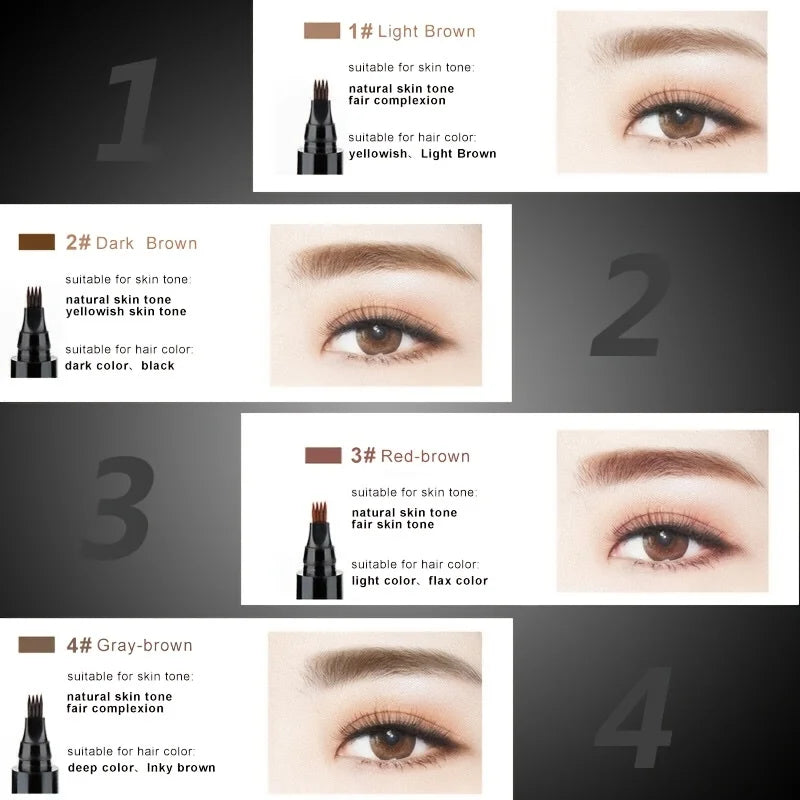 1

1# Light Brown

suitable for skin tone:

natural skin tone
fair complexion

suitable for hair color:

yellowish、Light Brown

2# Dark Brown

suitable for skin tone:

natural skin tone
yellowish skin tone

suitable for hair color:

dark color、black

2

3

3# Red-brown

suitable for skin tone:

natural skin tone
fair skin tone

suitable for hair color:

light color、flax color

4# Gray-brown

suitable for skin tone:

natural skin tone
fair complexion

suitable for hair color:

deep color、Inky brown

4