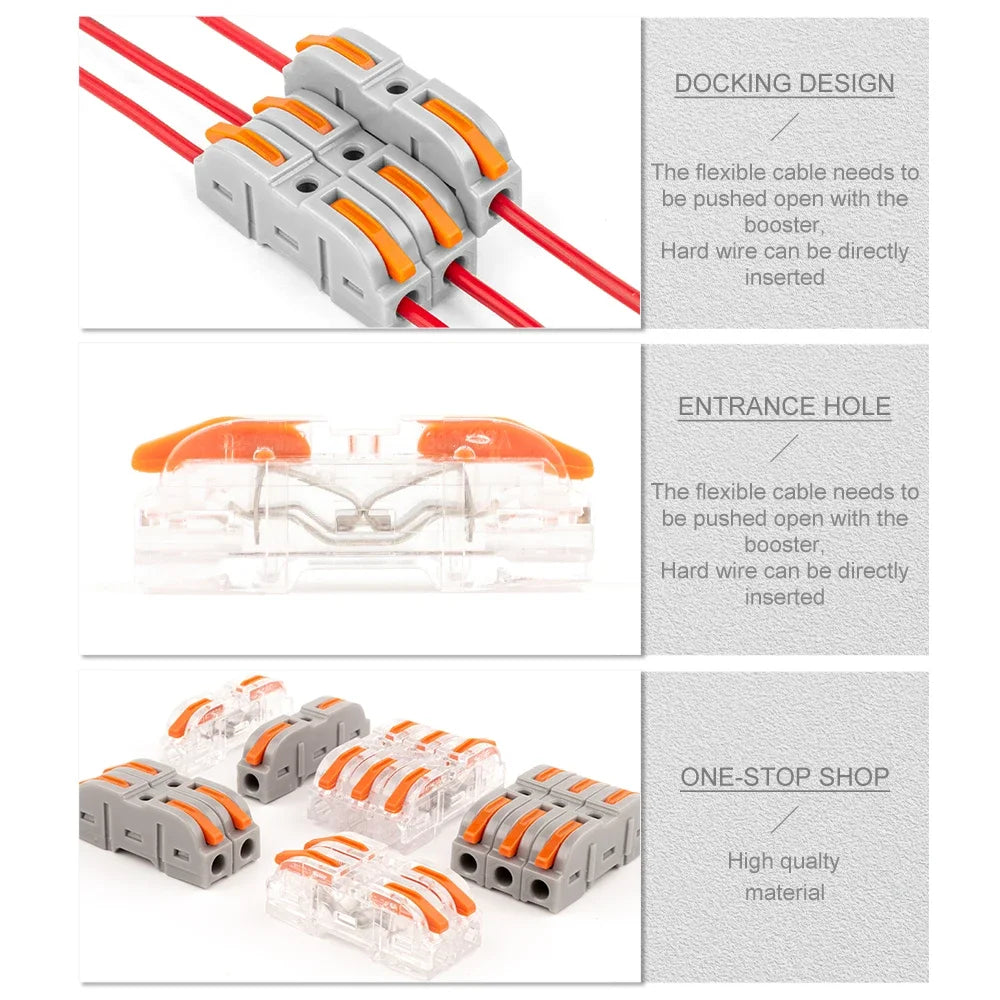 DOCKING DESIGN

The flexible cable needs to be pushed open with the booster,
Hard wire can be directly inserted

ENTRANCE HOLE

The flexible cable needs to be pushed open with the booster,
Hard wire can be directly inserted

ONE-STOP SHOP

High qualty material