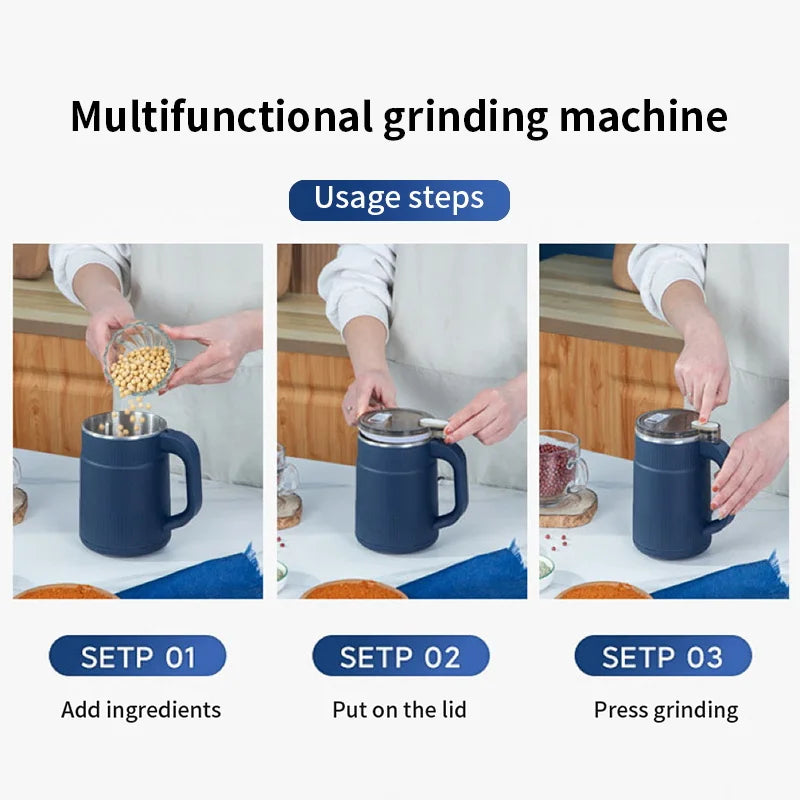 Multifunctional grinding machine

Usage steps

SETP 01

Add ingredients

SETP 02

Put on the lid

SETP 03

Press grinding