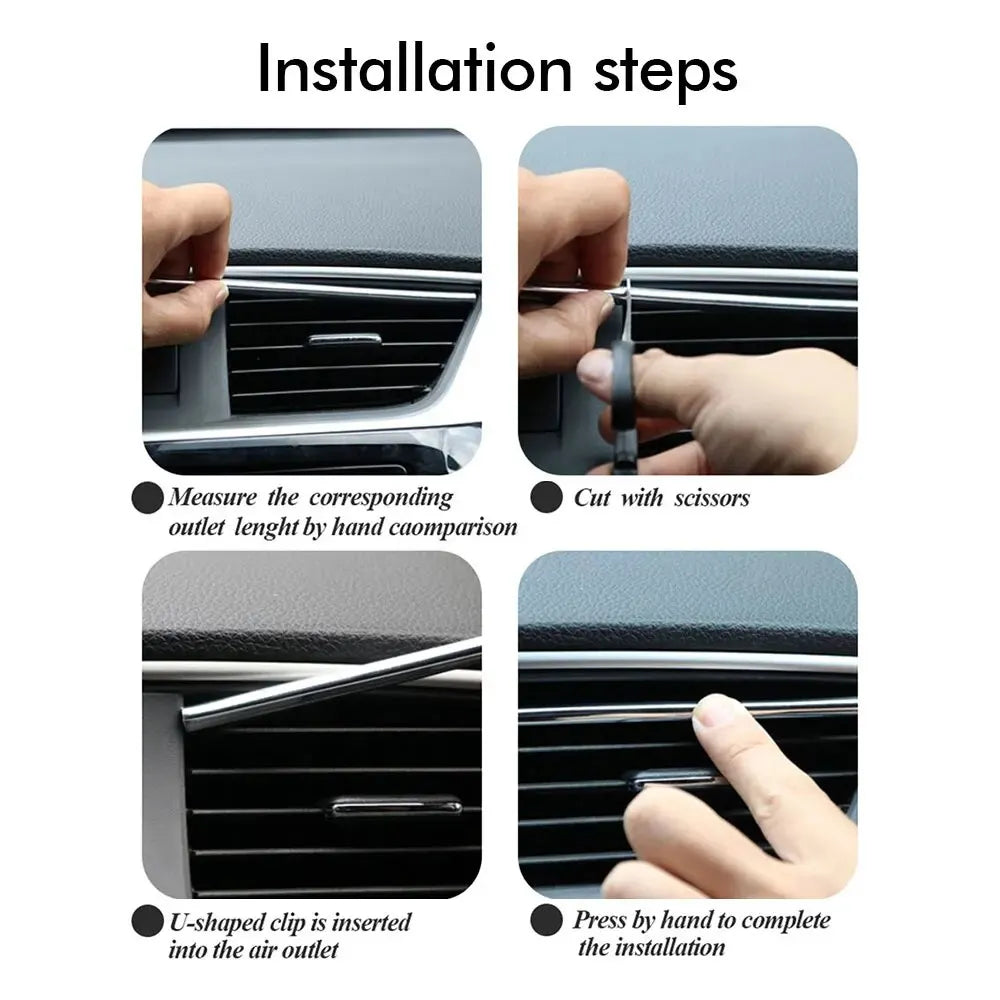 Installation steps

Measure the corresponding outlet lenght by hand caomparison

Cut with scissors

U-shaped clip is inserted into the air outlet

Press by hand to complete the installation