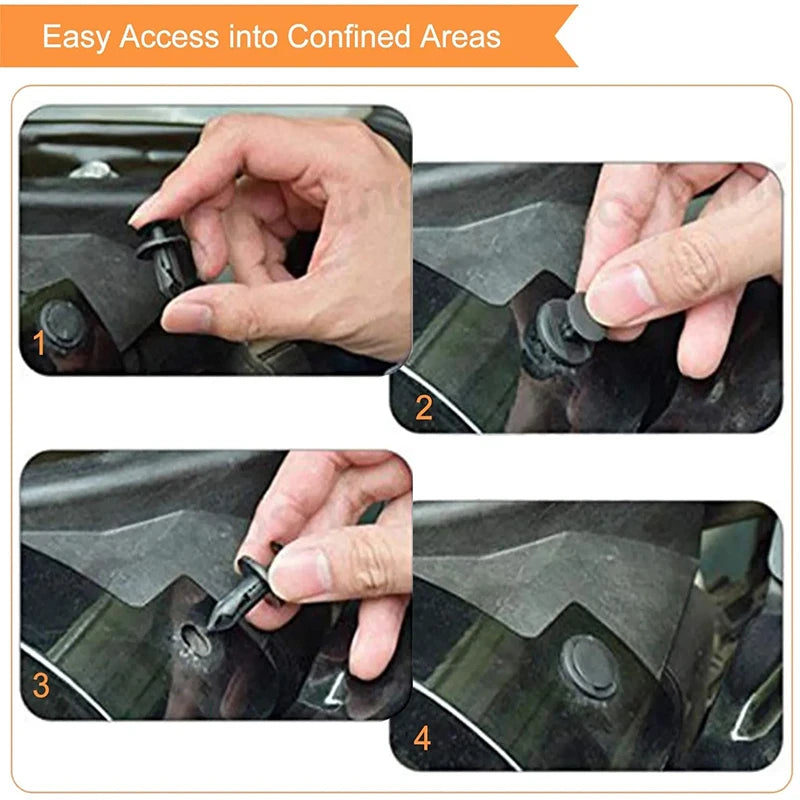 Easy Access into Confined Areas

1

2

3

4