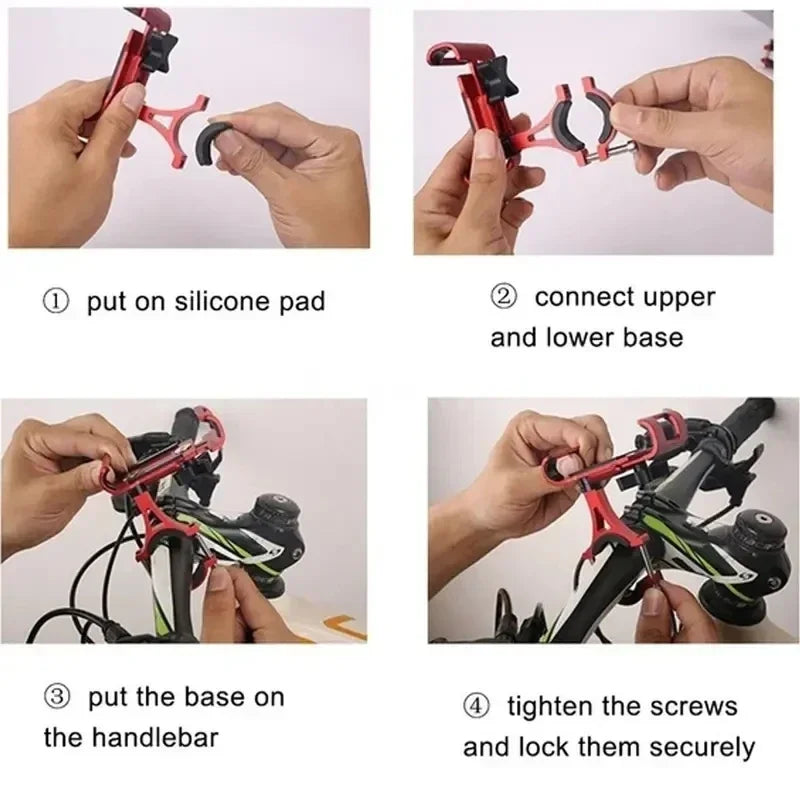 ① put on silicone pad

② connect upper and lower base

③ put the base on the handlebar

④ tighten the screws and lock them securely