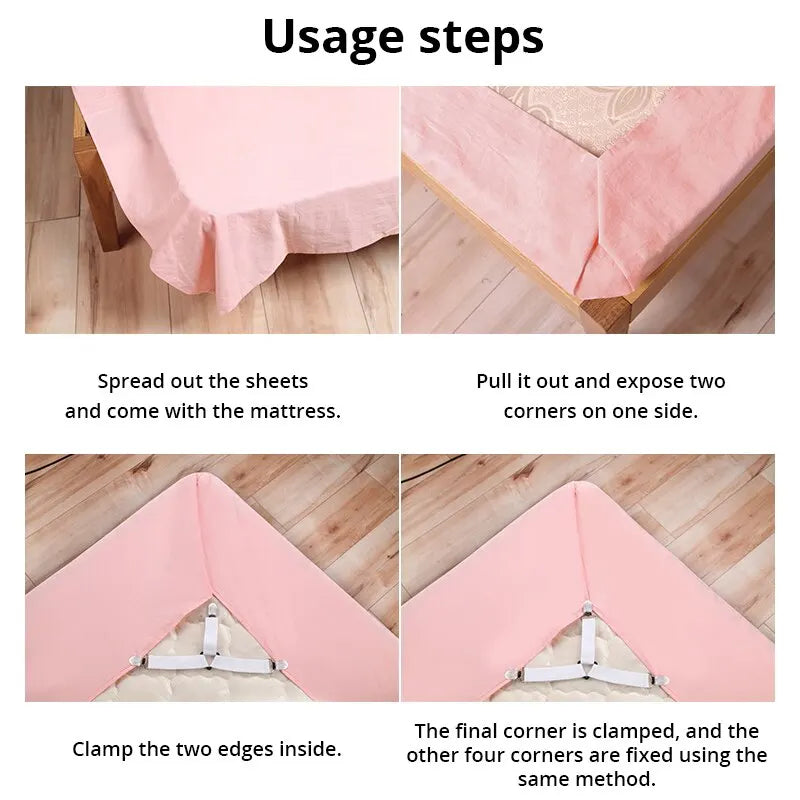 Usage steps

Spread out the sheets and come with the mattress.

Pull it out and expose two corners on one side.

Clamp the two edges inside.

The final corner is clamped, and the other four corners are fixed using the same method.