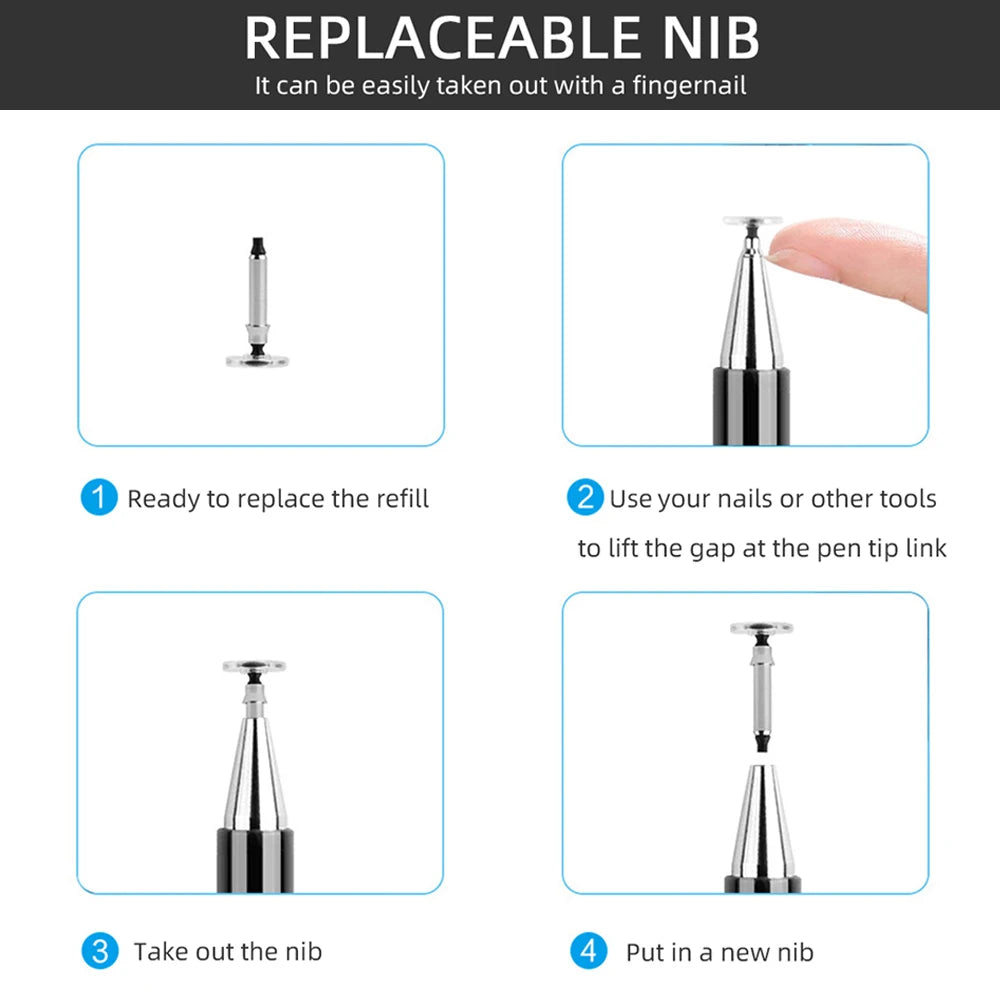 REPLACEABLE NIB
It can be easily taken out with a fingernail

1 Ready to replace the refill

2 Use your nails or other tools to lift the gap at the pen tip link

3 Take out the nib

4 Put in a new nib