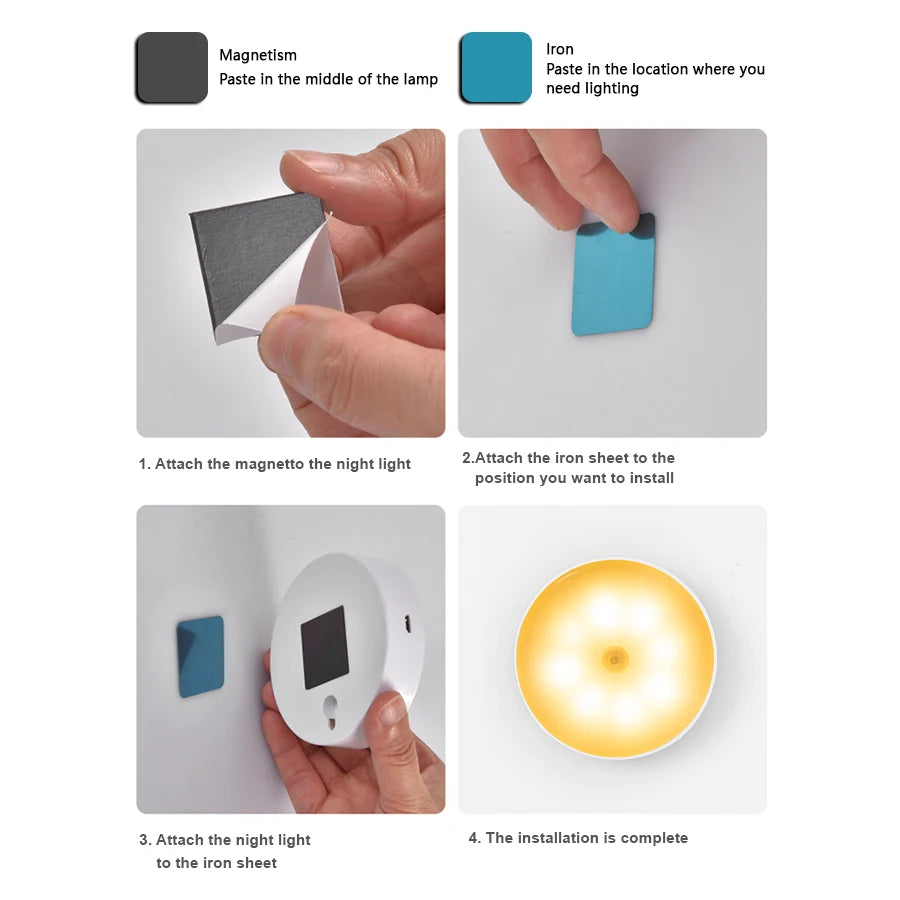 Magnetism
Paste in the middle of the lamp

Iron
Paste in the location where you need lighting

1. Attach the magnetto the night light

2.Attach the iron sheet to the position you want to install

3. Attach the night light to the iron sheet

4. The installation is complete