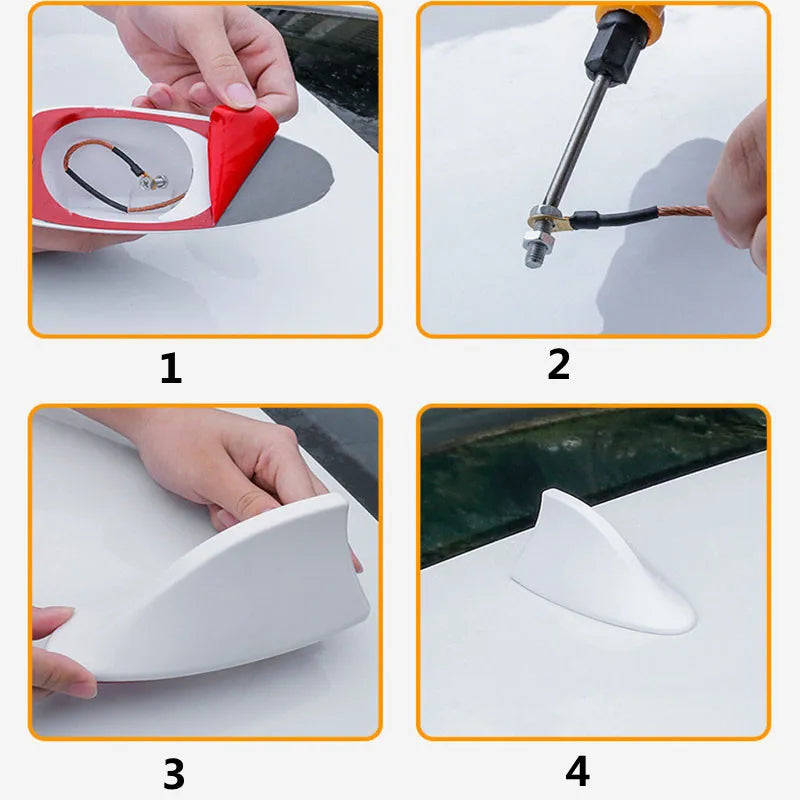 1

2

3

4