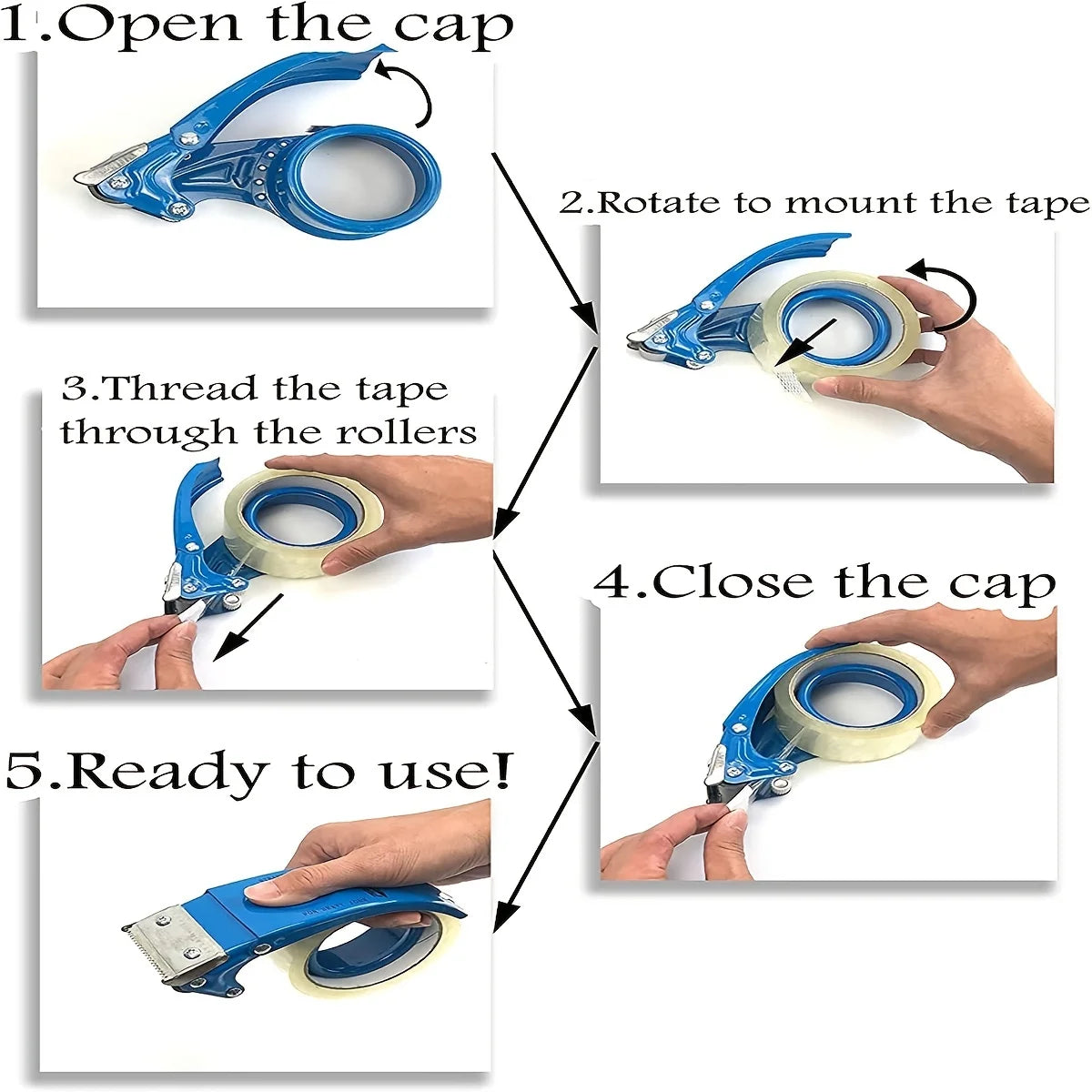 1.Open the cap

2.Rotate to mount the tape

3.Thread the tape through the rollers

4.Close the cap

5.Ready to use!