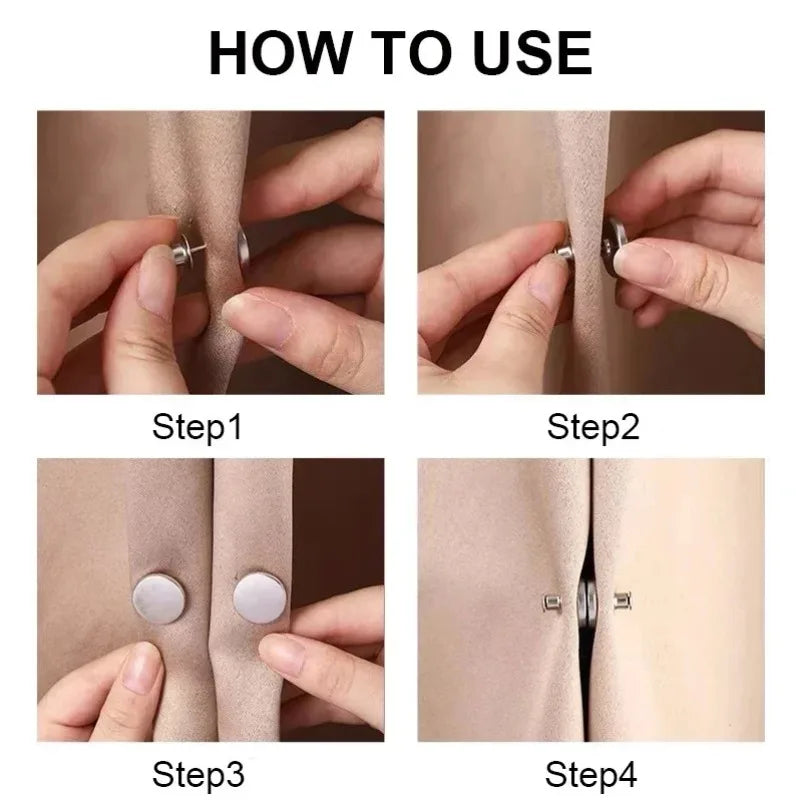 HOW TO USE

Step1

Step2

Step3

Step4