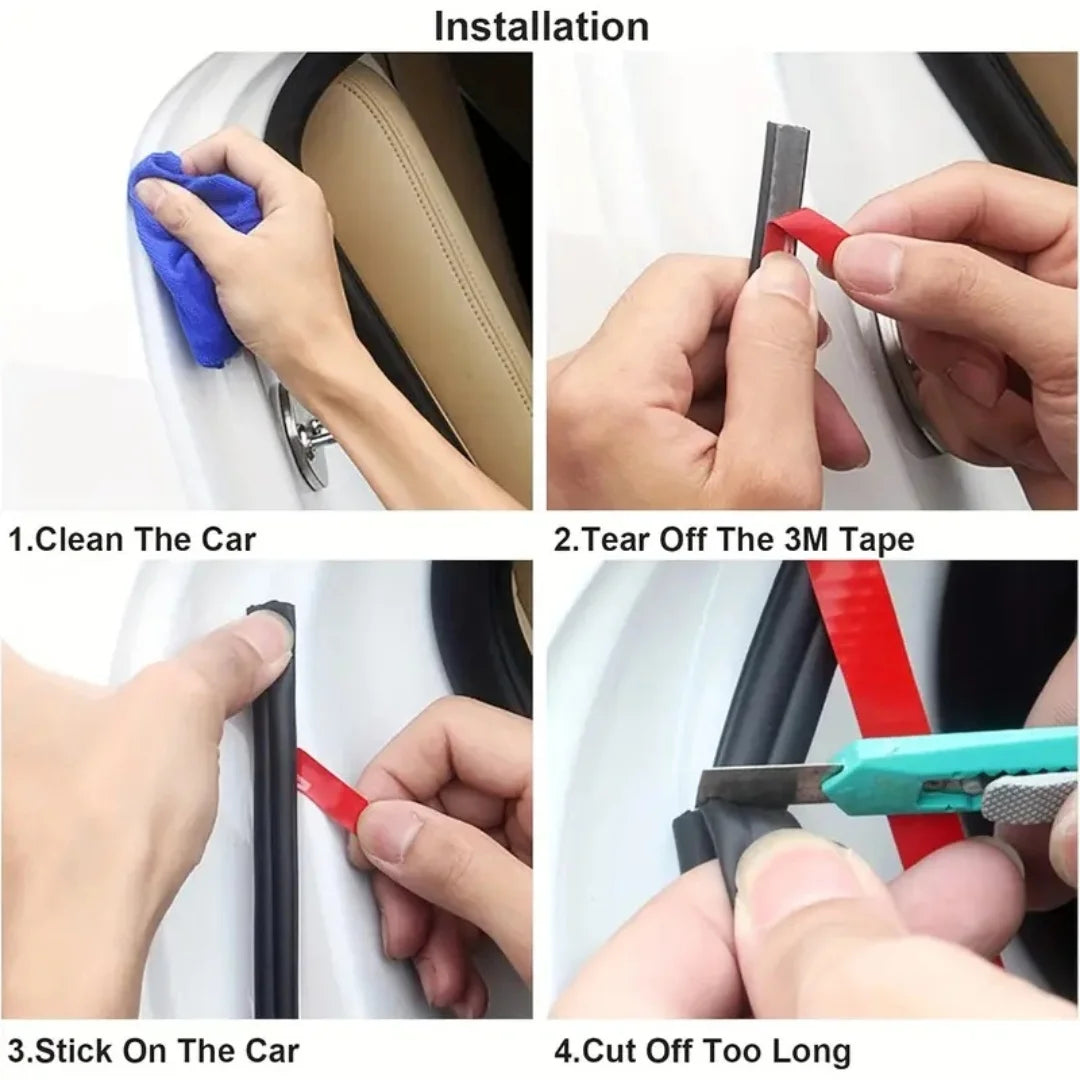 Installation

1.Clean The Car

2.Tear Off The 3M Tape

3.Stick On The Car

4.Cut Off Too Long