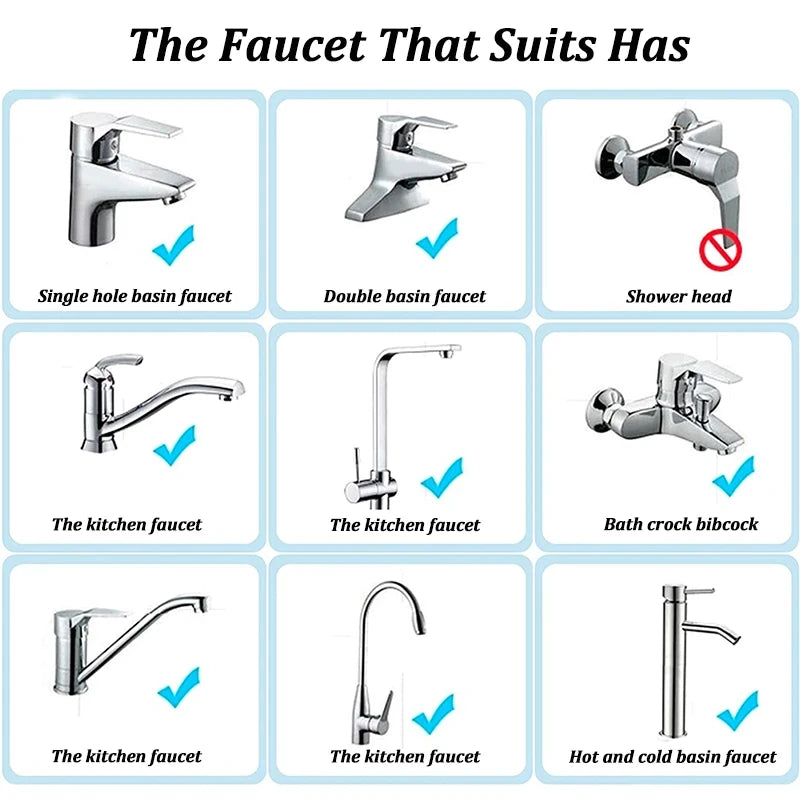 The Faucet That Suits Has

Single hole basin faucet

Double basin faucet

Shower head

The kitchen faucet

The kitchen faucet

Bath crock bibcock

The kitchen faucet

The kitchen faucet

Hot and cold basin faucet