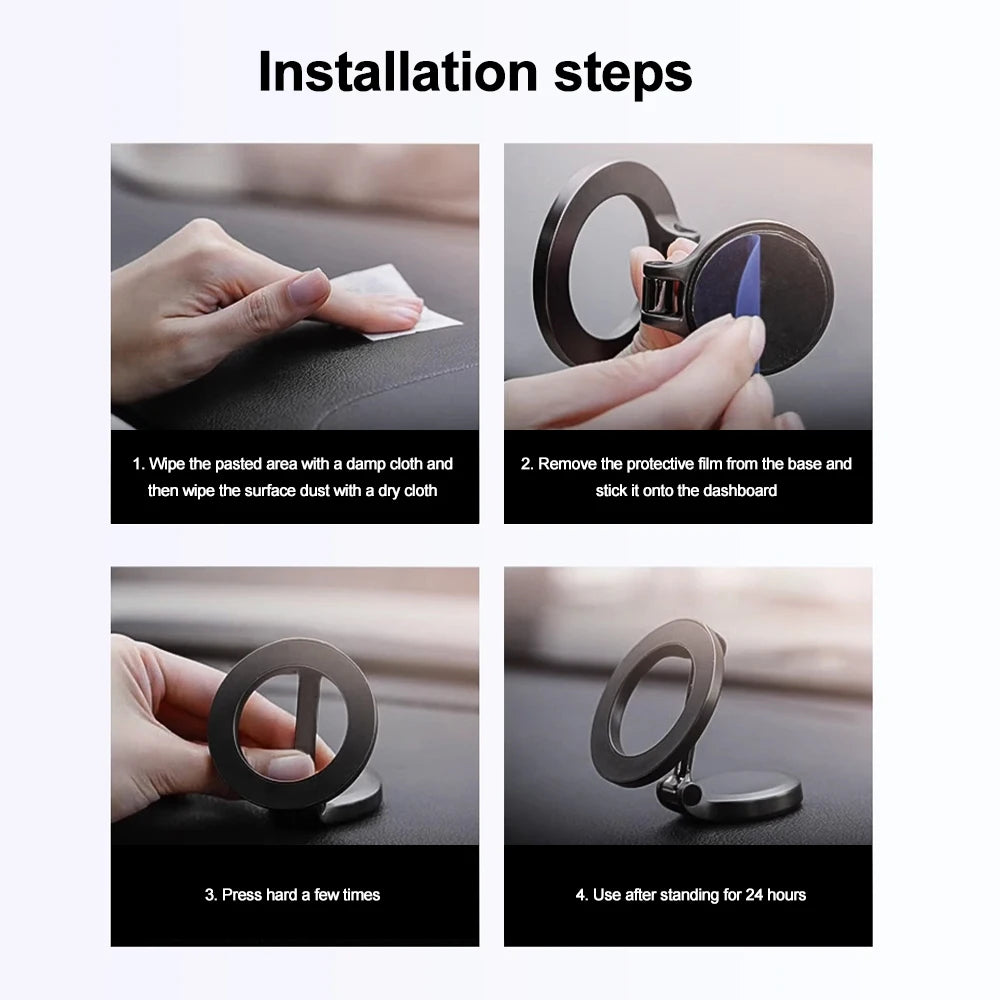 Installation steps

1. Wipe the pasted area with a damp cloth and then wipe the surface dust with a dry cloth

2. Remove the protective film from the base and stick it onto the dashboard

3. Press hard a few times

4. Use after standing for 24 hours