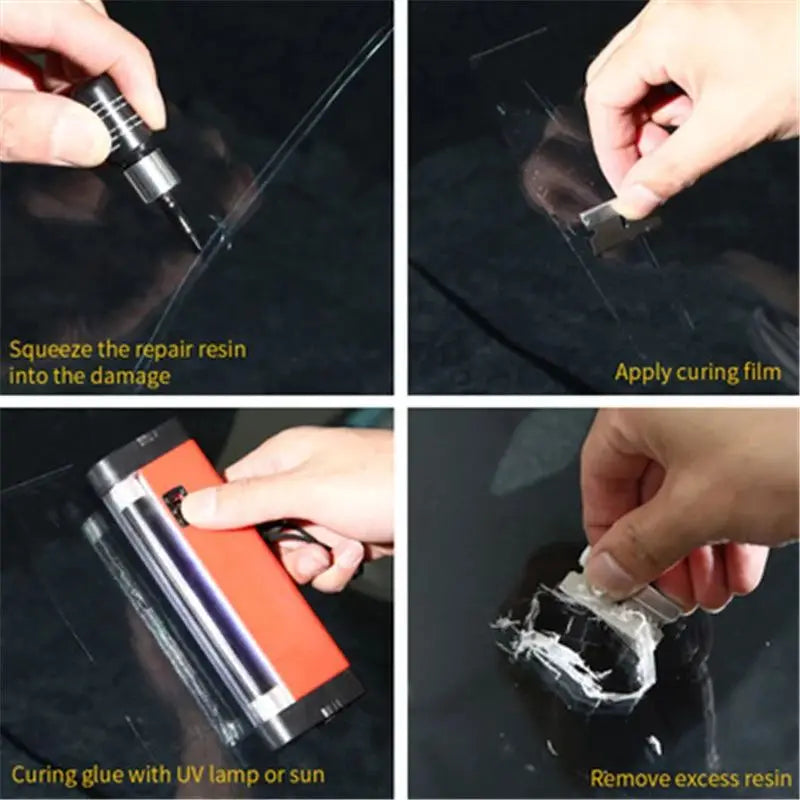 Squeeze the repair resin into the damage

Apply curing film

Curing glue with UV lamp or sun

Remove excess resin