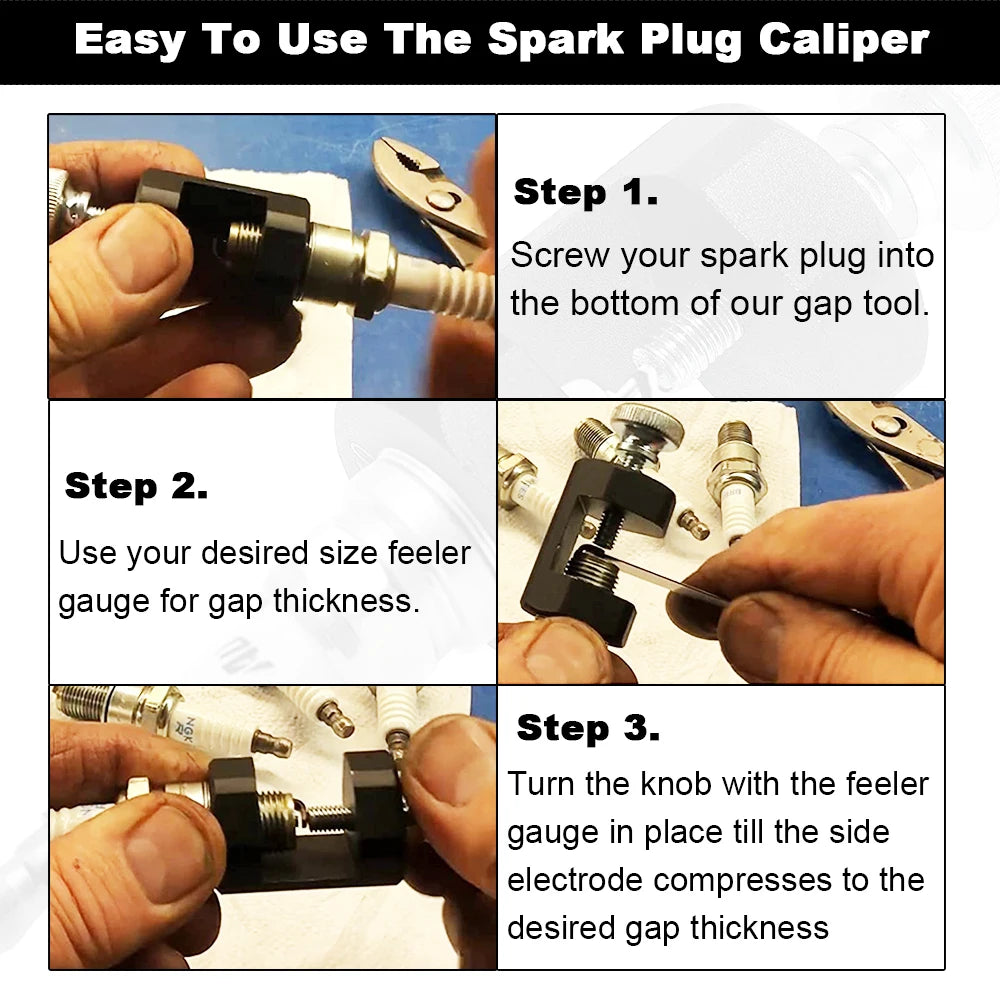 Easy To Use The Spark Plug Caliper

Step 1.
Screw your spark plug into the bottom of our gap tool.

Step 2.
Use your desired size feeler gauge for gap thickness.

Step 3.
Turn the knob with the feeler gauge in place till the side electrode compresses to the desired gap thickness