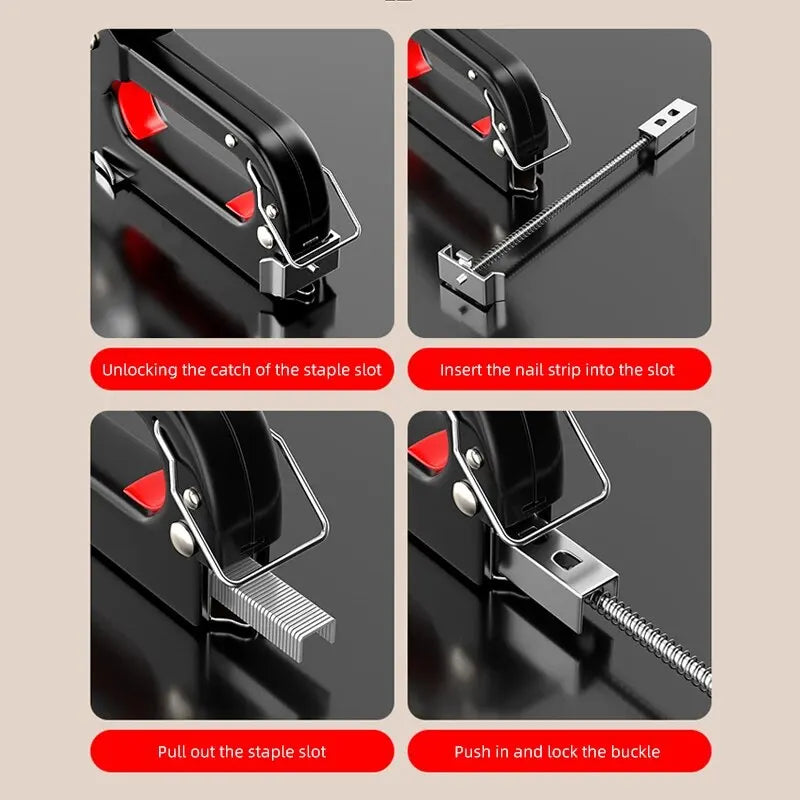 Unlocking the catch of the staple slot

Insert the nail strip into the slot

Pull out the staple slot

Push in and lock the buckle