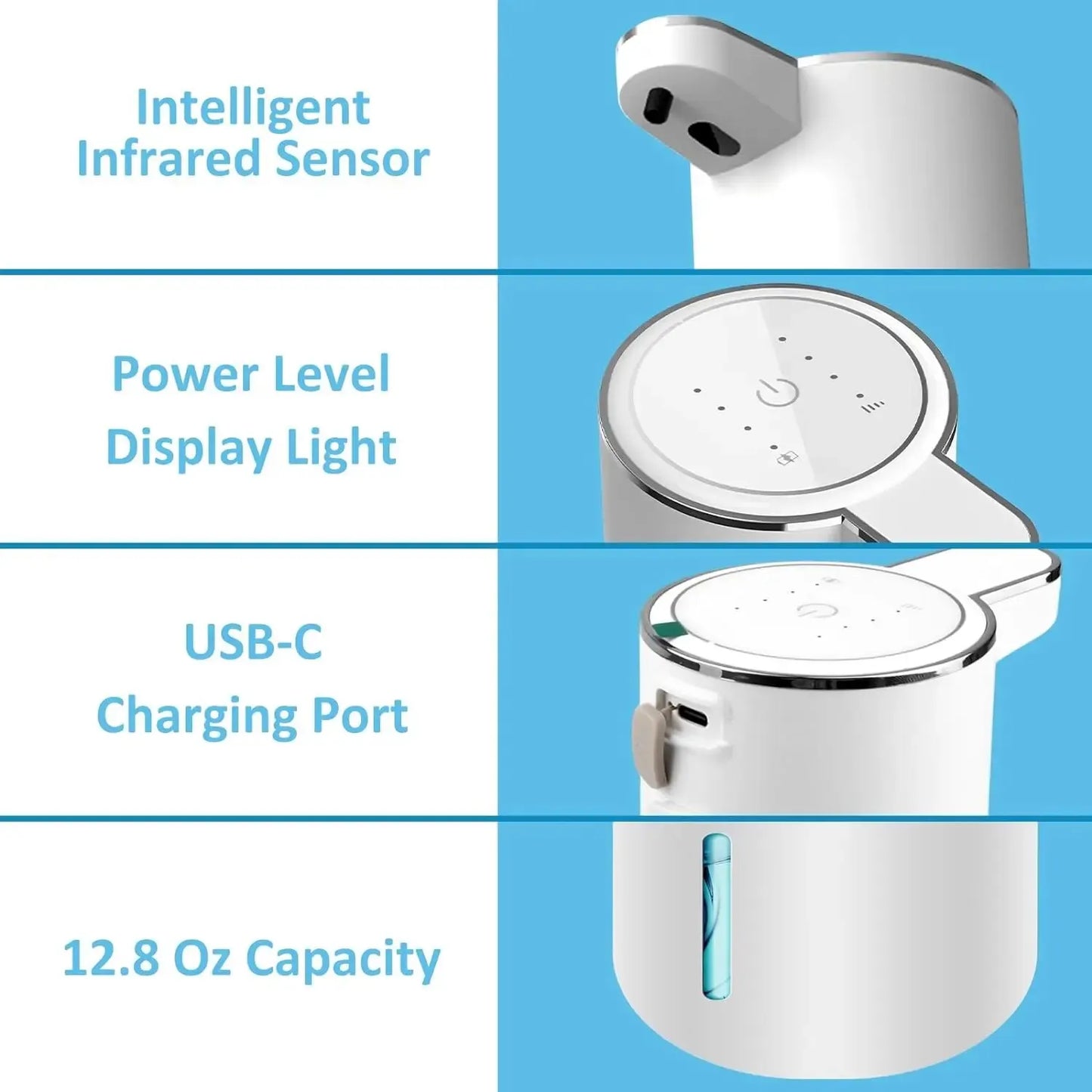 Intelligent Infrared Sensor

Power Level Display Light

USB-C Charging Port

12.8 Oz Capacity