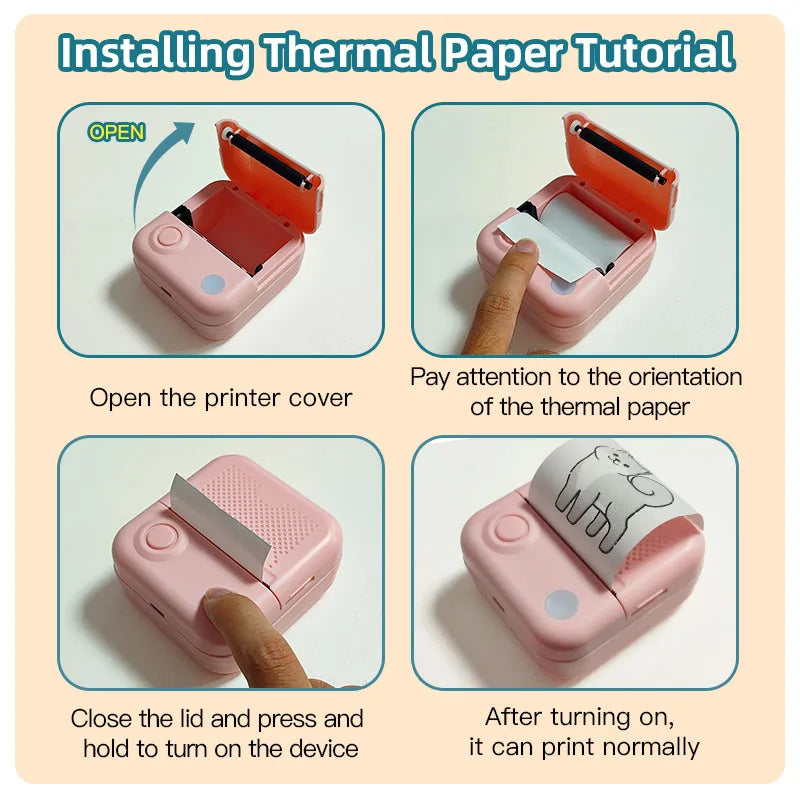 Installing Thermal Paper Tutorial

OPEN

Open the printer cover

Pay attention to the orientation of the thermal paper

Close the lid and press and hold to turn on the device

After turning on, it can print normally