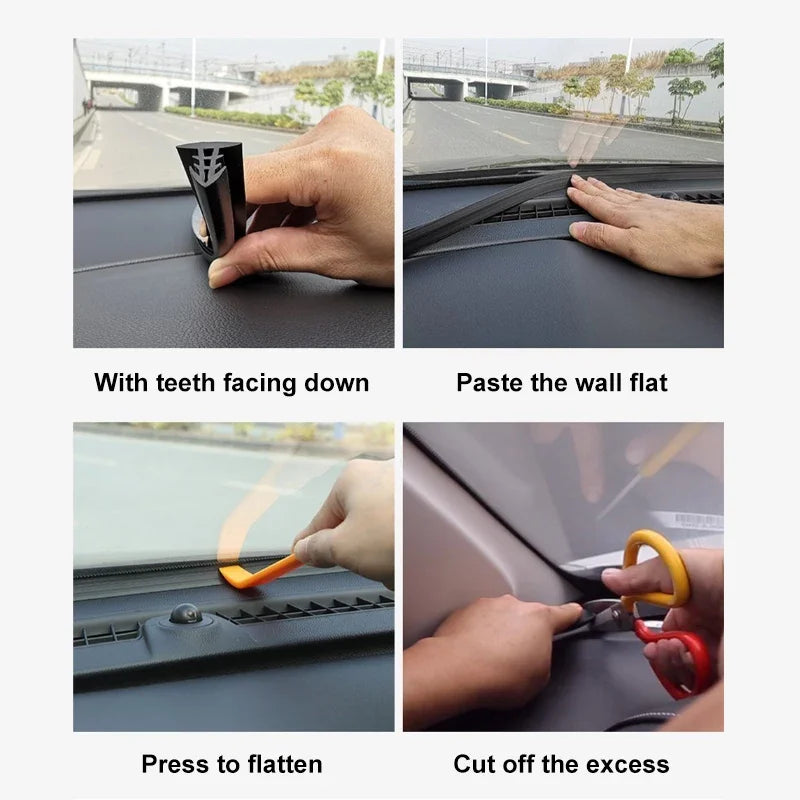 With teeth facing down

Paste the wall flat

Press to flatten

Cut off the excess