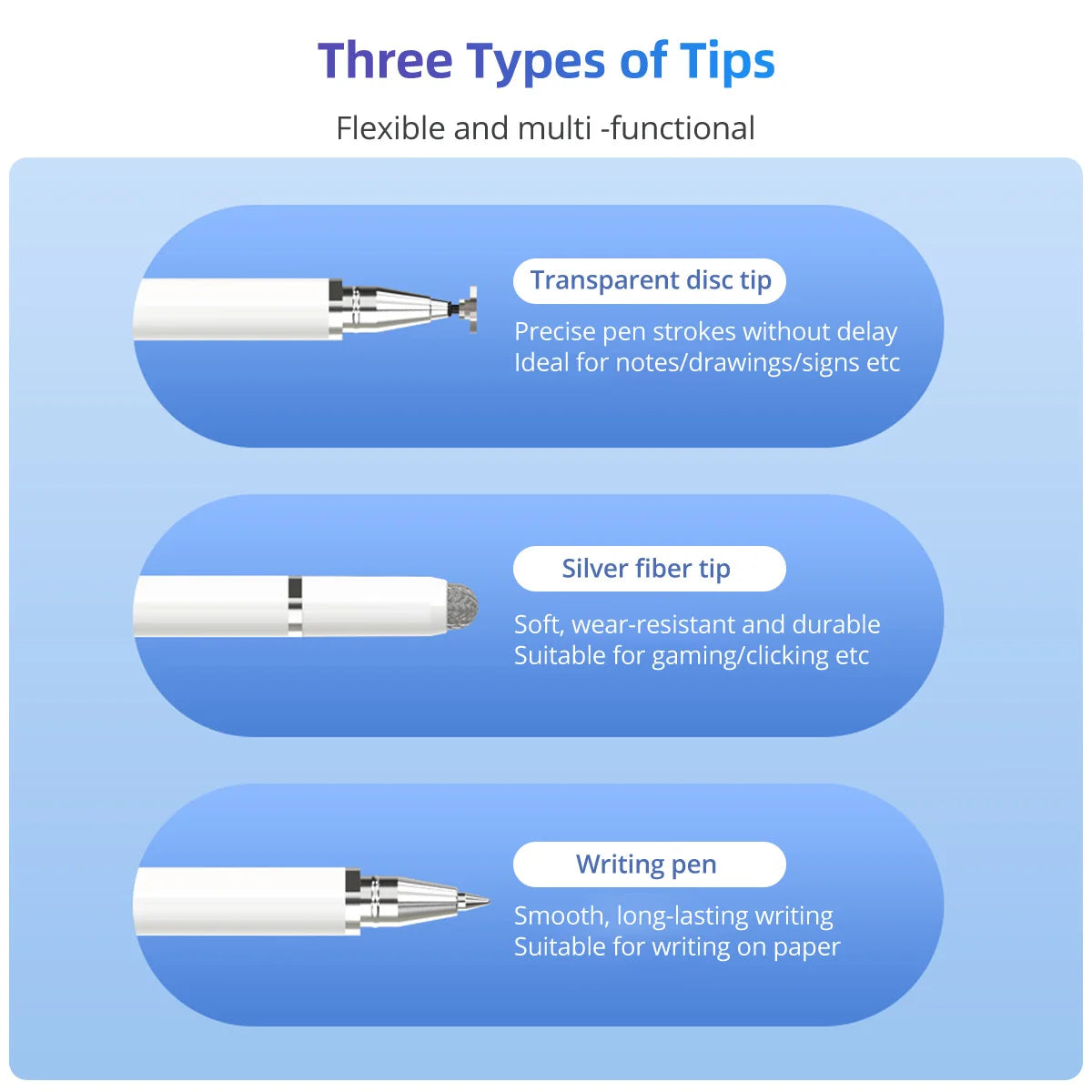 Three Types of Tips

Flexible and multi -functional

Transparent disc tip

Precise pen strokes without delay
Ideal for notes/drawings/signs etc

Silver fiber tip

Soft, wear-resistant and durable
Suitable for gaming/clicking etc

Writing pen

Smooth, long-lasting writing
Suitable for writing on paper