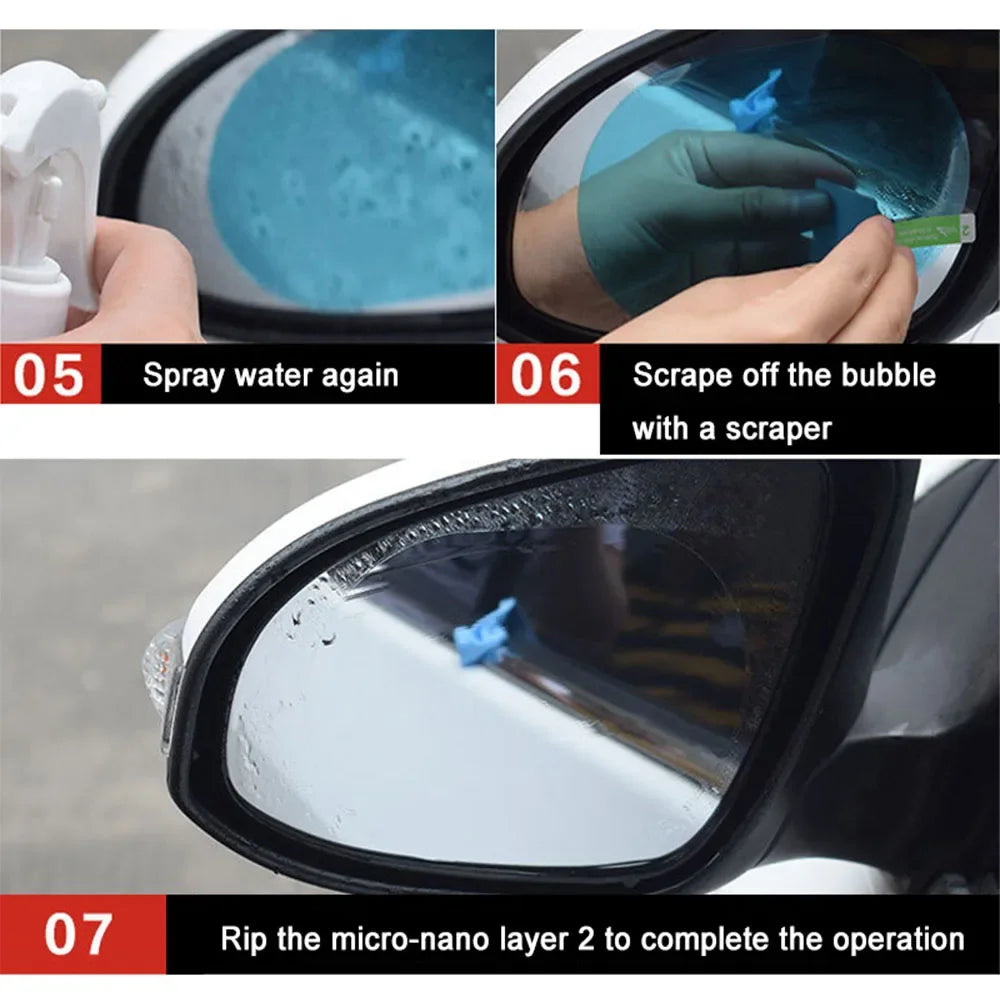 05 Spray water again

06 Scrape off the bubble with a scraper

07 Rip the micro-nano layer 2 to complete the operation