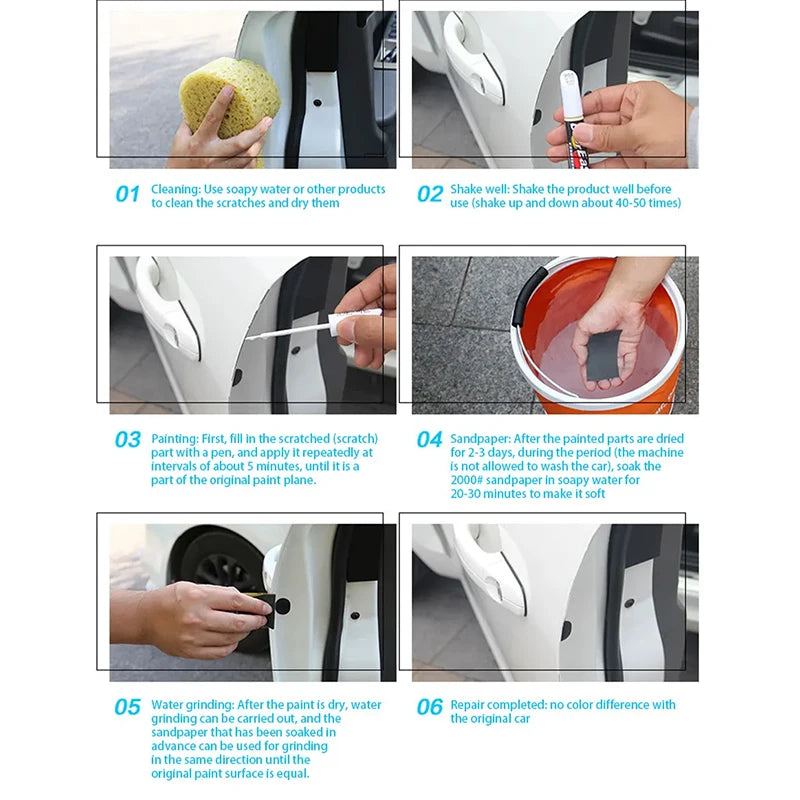 01 Cleaning: Use soapy water or other products to clean the scratches and dry them

02 Shake well: Shake the product well before use (shake up and down about 40-50 times)

03 Painting: First, fill in the scratched (scratch) part with a pen, and apply it repeatedly at intervals of about 5 minutes, until it is a part of the original paint plane.

04 Sandpaper: After the painted parts are dried for 2-3 days, during the period (the machine is not allowed to wash the car), soak the 2000# sandpaper in soapy water for 20-30 minutes to make it soft

05 Water grinding: After the paint is dry, water grinding can be carried out, and the sandpaper that has been soaked in advance can be used for grinding in the same direction until the original paint surface is equal.

06 Repair completed: no color difference with the original car