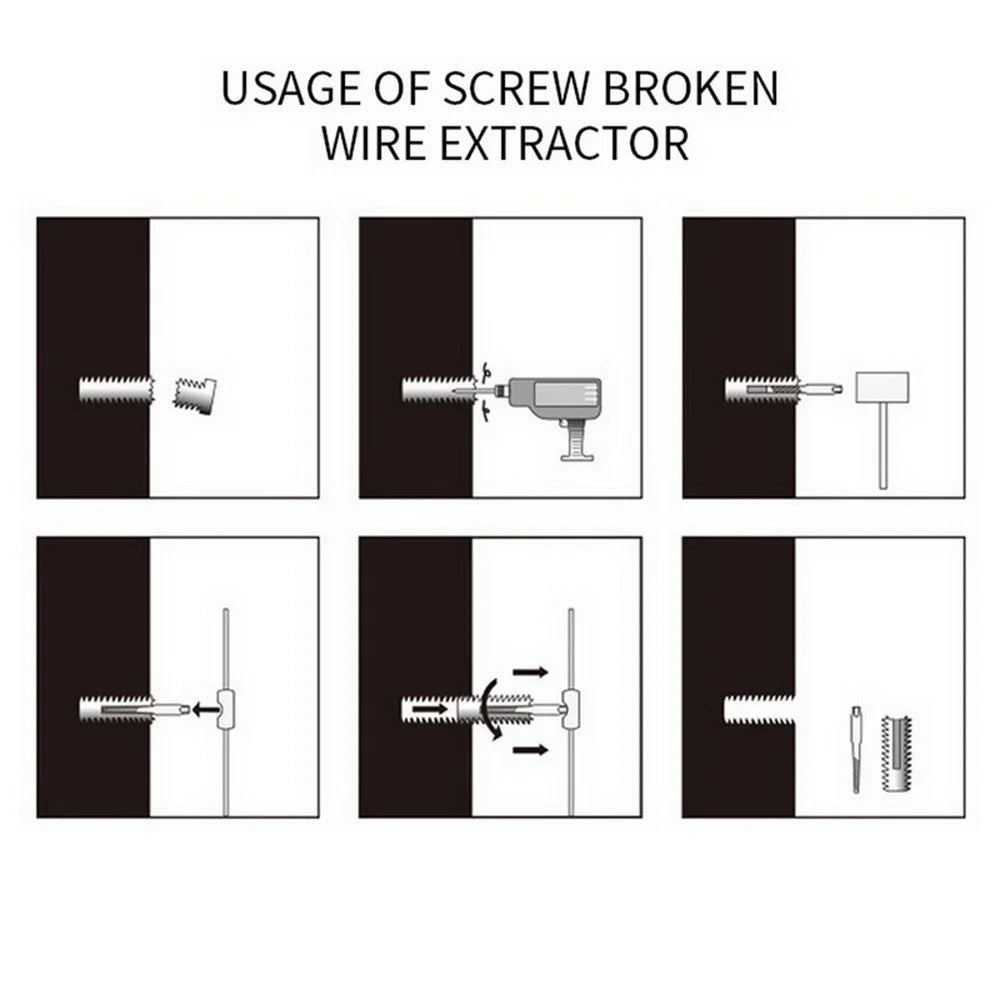 USAGE OF SCREW BROKEN WIRE EXTRACTOR