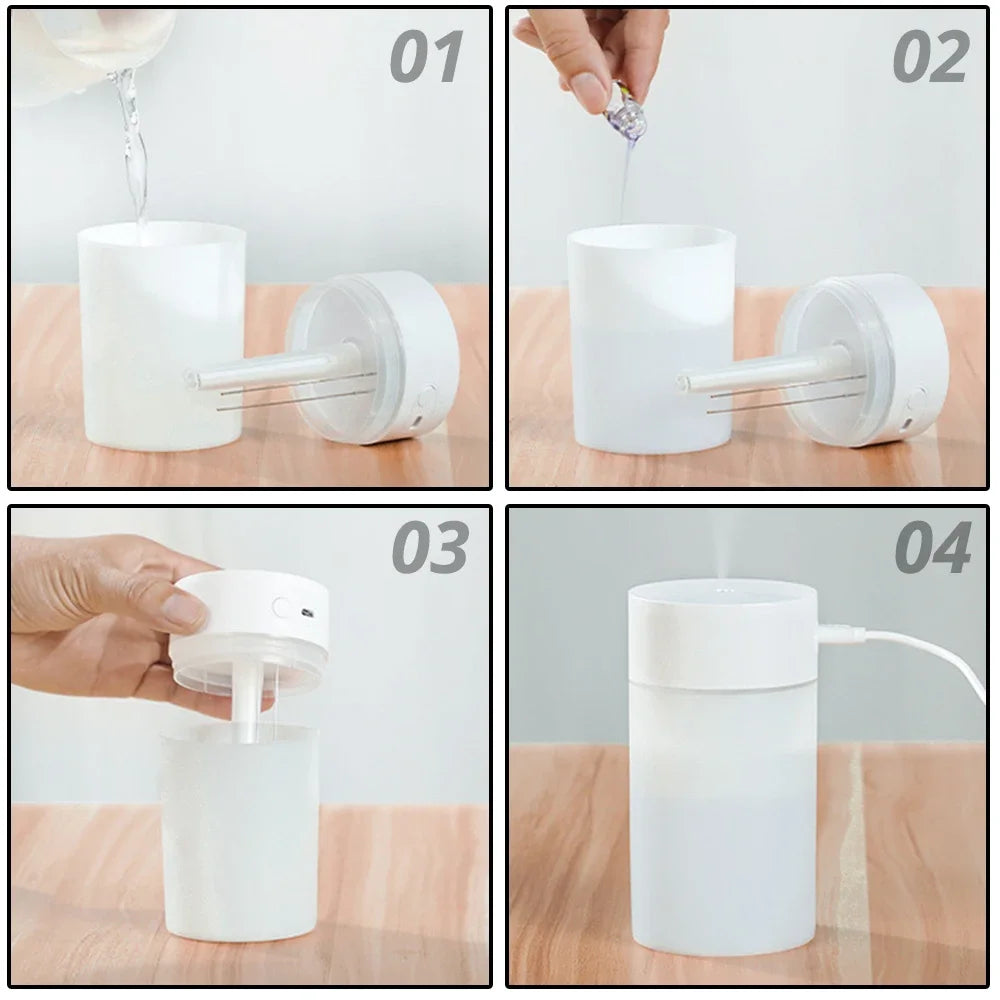 01

02

03

04