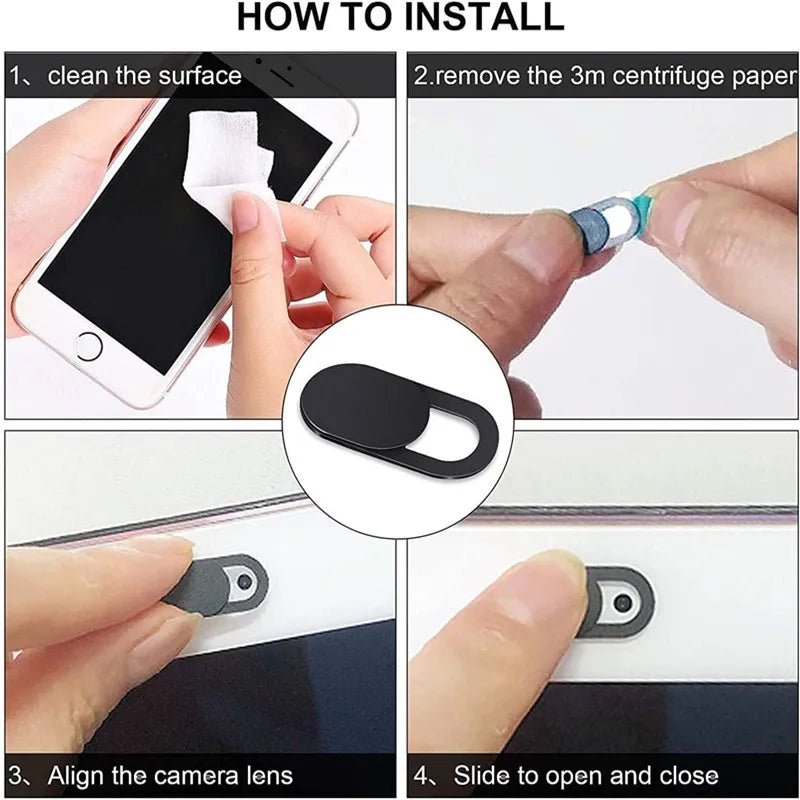 HOW TO INSTALL

1、clean the surface

2.remove the 3m centrifuge paper

3、Align the camera lens

4、Slide to open and close