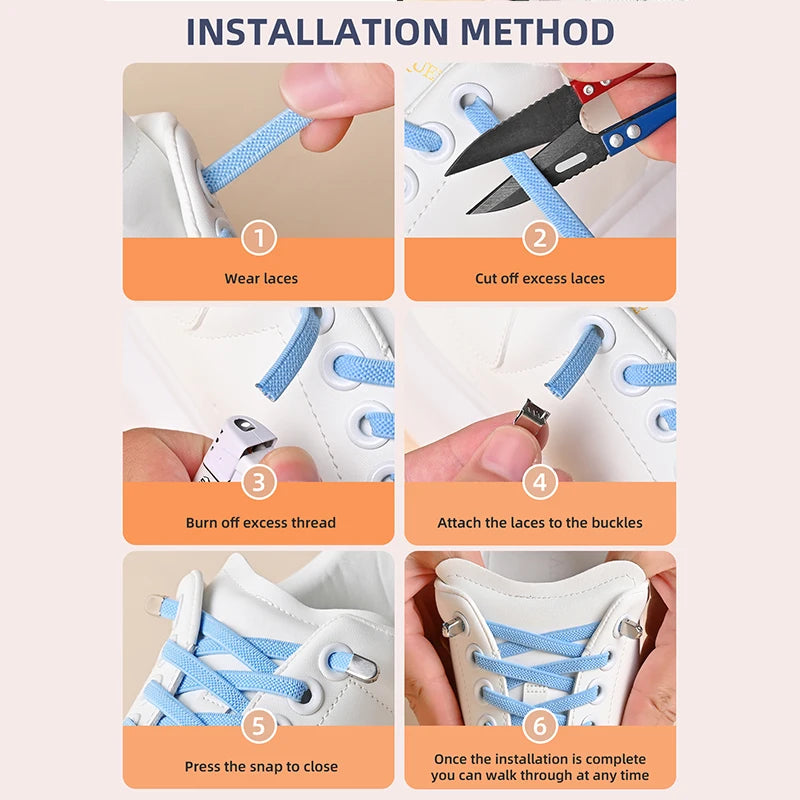 INSTALLATION METHOD

1
Wear laces

2
Cut off excess laces

3
Burn off excess thread

4
Attach the laces to the buckles

5
Press the snap to close

6
Once the installation is complete you can walk through at any time