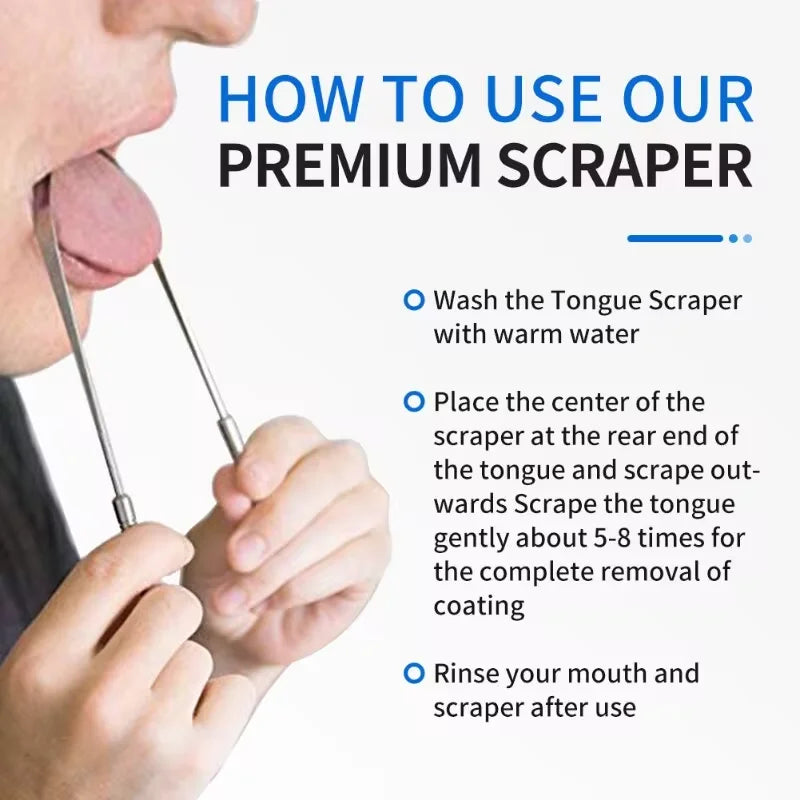 HOW TO USE OUR
PREMIUM SCRAPER

Wash the Tongue Scraper with warm water

Place the center of the scraper at the rear end of the tongue and scrape outwards Scrape the tongue gently about 5-8 times for the complete removal of coating

Rinse your mouth and scraper after use