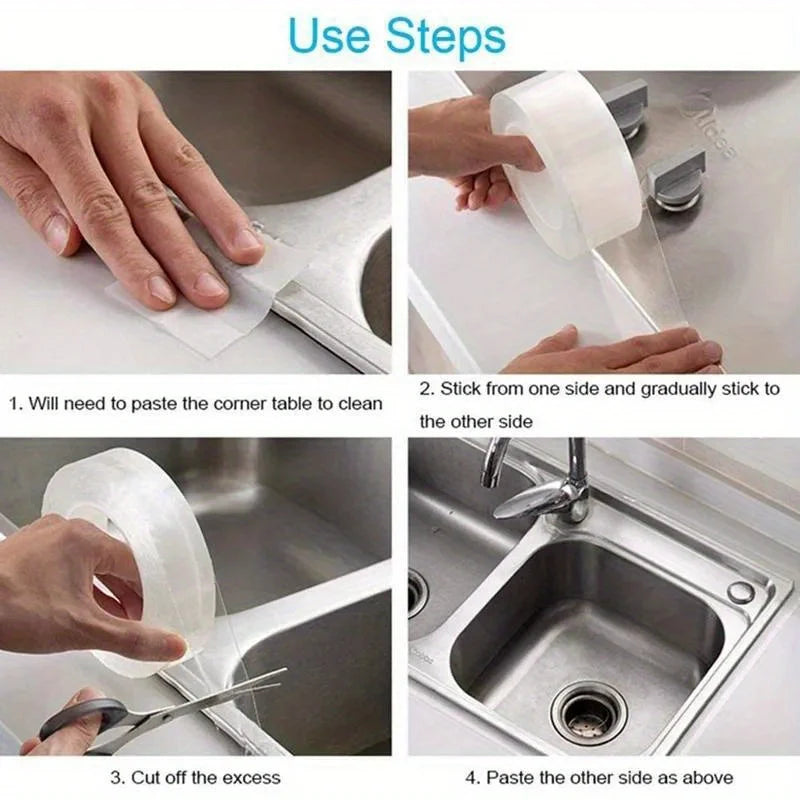 Use Steps

1. Will need to paste the corner table to clean

2. Stick from one side and gradually stick to the other side

3. Cut off the excess

4. Paste the other side as above