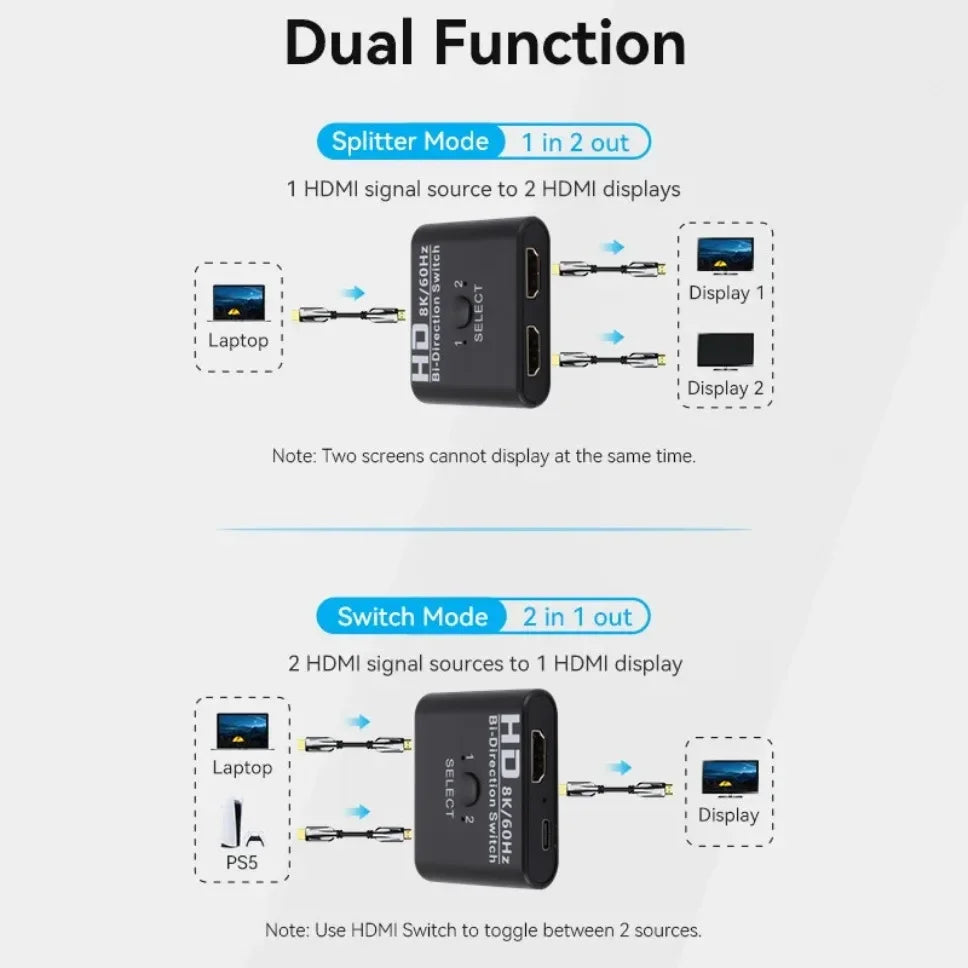 Dual Function

Splitter Mode 1 in 2 out

1 HDMI signal source to 2 HDMI displays

Laptop

HD 8K/60Hz Bi-Direction Switch

1 2 SELECT

Display 1

Display 2

Note: Two screens cannot display at the same time.

Switch Mode 2 in 1 out

2 HDMI signal sources to 1 HDMI display

Laptop

PS5

HD 8K/60Hz Bi-Direction Switch

1 2 SELECT

Display

Note: Use HDMI Switch to toggle between 2 sources.