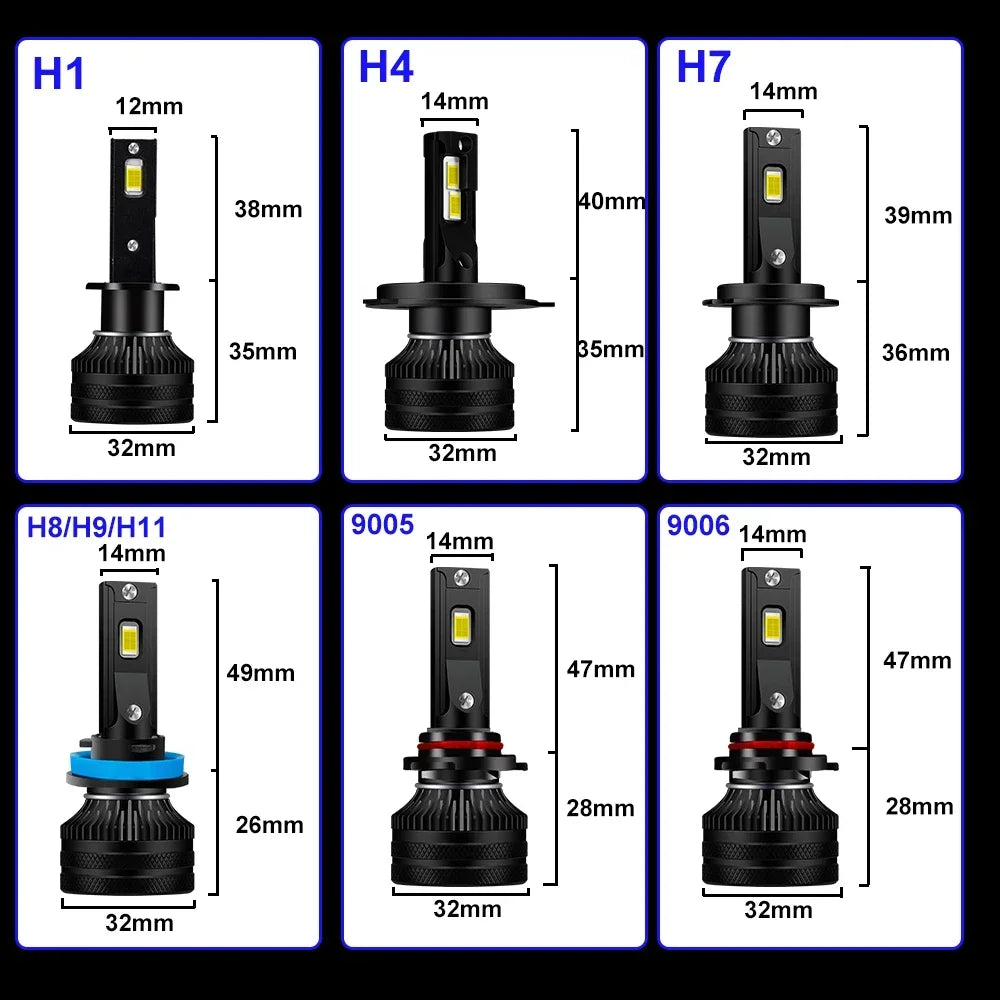 H1
12mm
38mm
35mm
32mm

H4
14mm
40mm
35mm
32mm

H7
14mm
39mm
36mm
32mm

H8/H9/H11
14mm
49mm
26mm
32mm

9005
14mm
47mm
28mm
32mm

9006
14mm
47mm
28mm
32mm