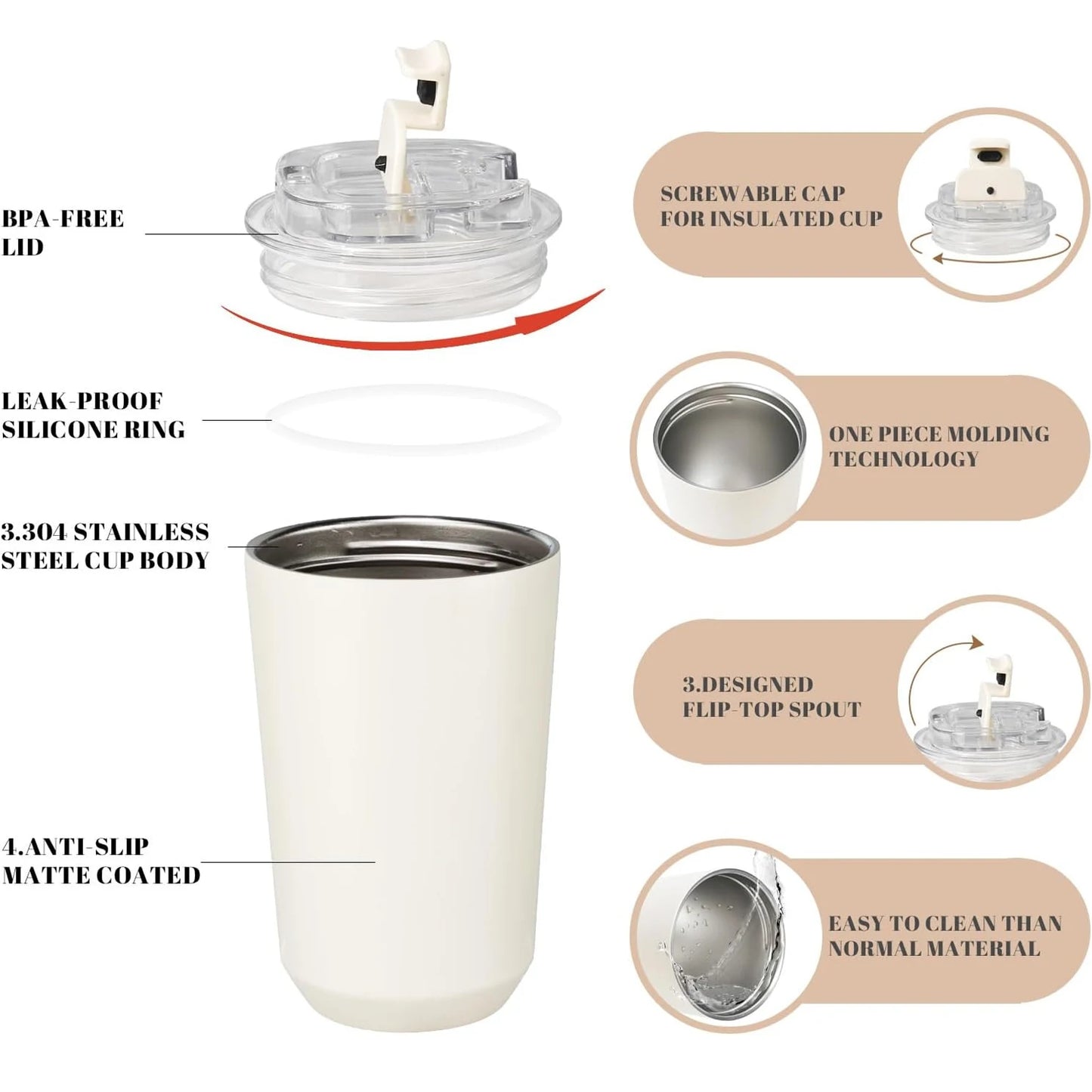 BPA-FREE LID

LEAK-PROOF SILICONE RING

3.304 STAINLESS STEEL CUP BODY

4.ANTI-SLIP MATTE COATED

SCREWABLE CAP FOR INSULATED CUP

ONE PIECE MOLDING TECHNOLOGY

3.DESIGNED FLIP-TOP SPOUT

EASY TO CLEAN THAN NORMAL MATERIAL